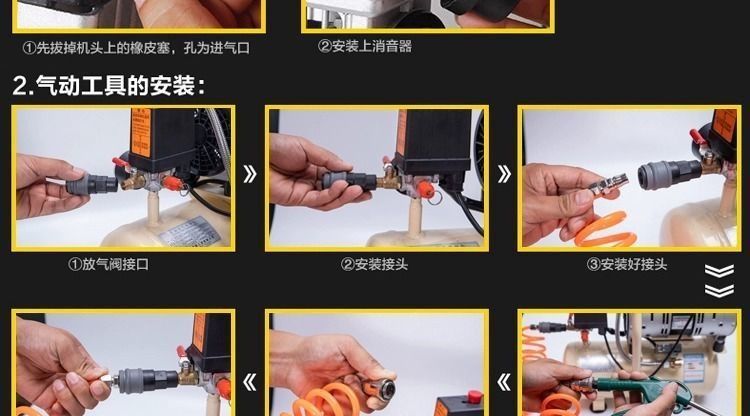 ①先拔掉机头上的橡皮塞，孔为进气口

②安装上消音器

2.气动工具的安装：

①放气阀接口

②安装接头

③安装好接头