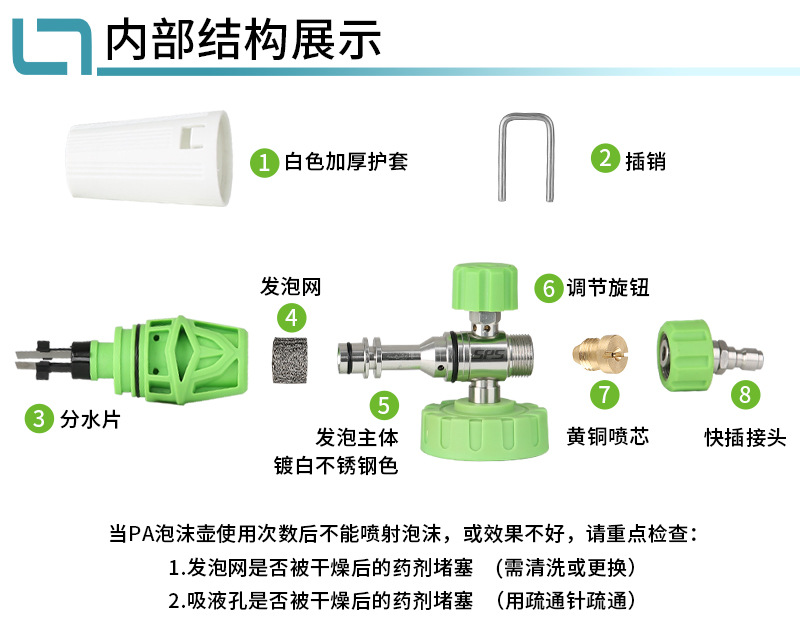 内部结构展示

1 白色加厚护套

2 插销

发泡网
4

6 调节旋钮

SPS

3 分水片

5
发泡主体
镀白不锈钢色

7
黄铜喷芯

8
快插接头

当PA泡沫壶使用次数后不能喷射泡沫，或效果不好，请重点检查：
1.发泡网是否被干燥后的药剂堵塞 （需清洗或更换）
2.吸液孔是否被干燥后的药剂堵塞 （用疏通针疏通）