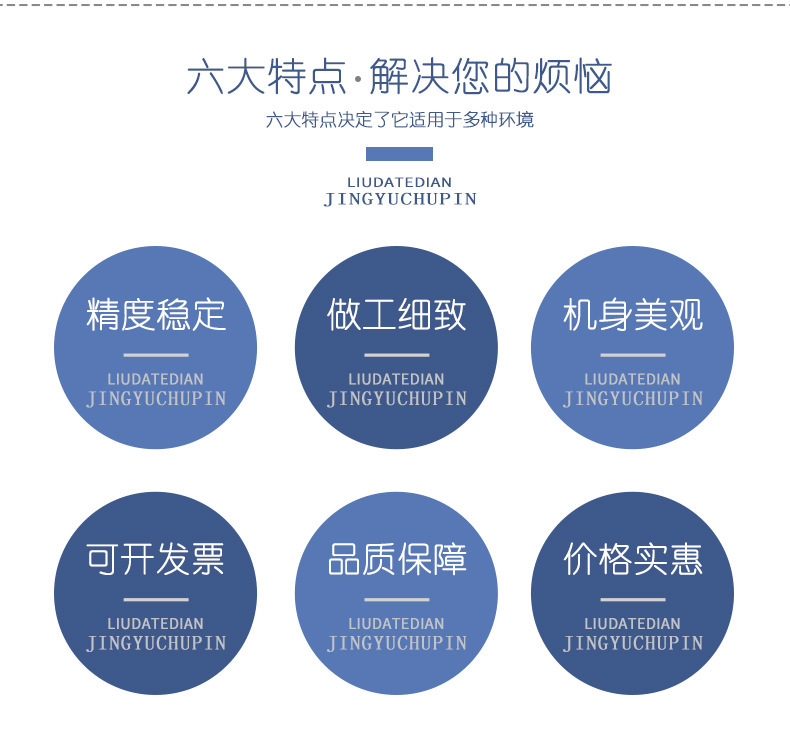 六大特点·解决您的烦恼

六大特点决定了它适用于多种环境

LIUDATEDIAN
JINGYUCHUPIN

精度稳定

LIUDATEDIAN
JINGYUCHUPIN

做工细致

LIUDATEDIAN
JINGYUCHUPIN

机身美观

LIUDATEDIAN
JINGYUCHUPIN

可开发票

LIUDATEDIAN
JINGYUCHUPIN

品质保障

LIUDATEDIAN
JINGYUCHUPIN

价格实惠

LIUDATEDIAN
JINGYUCHUPIN