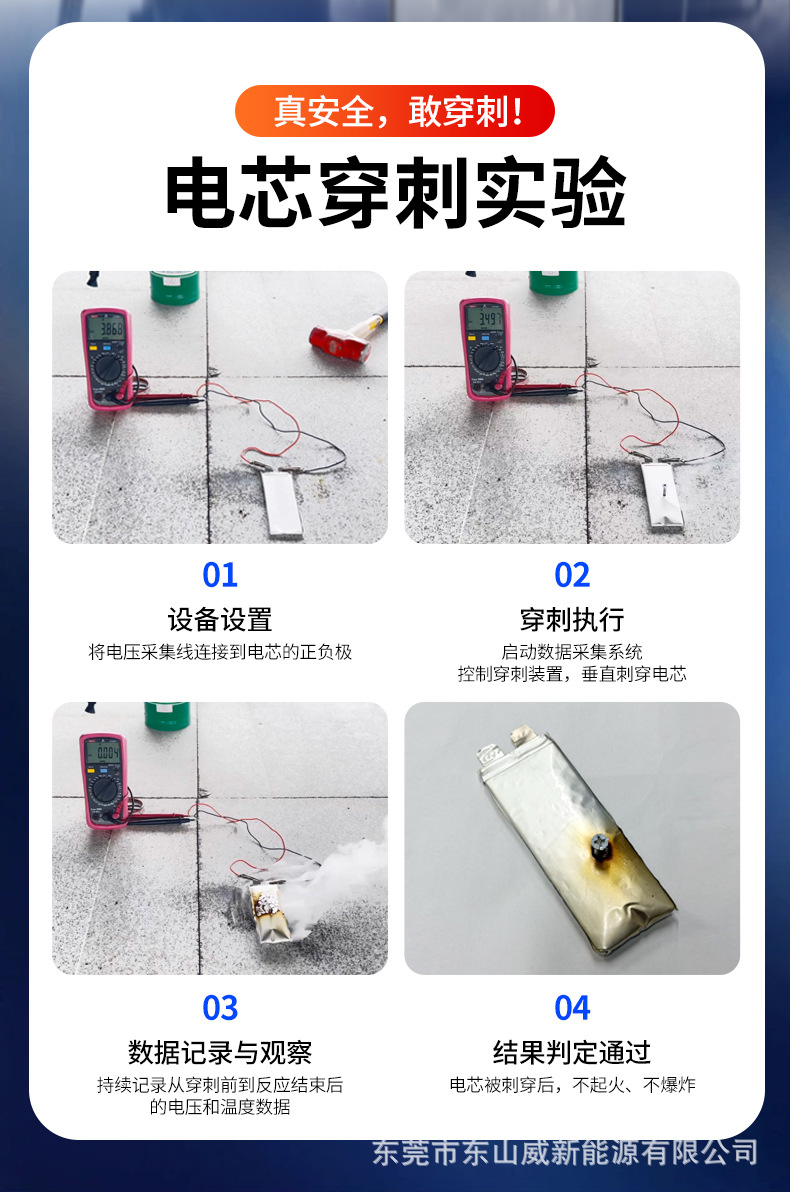 真安全，敢穿刺！

电芯穿刺实验

3.868

3.497

01

设备设置

将电压采集线连接到电芯的正负极

02

穿刺执行

启动数据采集系统
控制穿刺装置，垂直刺穿电芯

0.004

03

数据记录与观察

持续记录从穿刺前到反应结束后的电压和温度数据

04

结果判定通过

电芯被刺穿后，不起火、不爆炸

东莞市东山威新能源有限公司