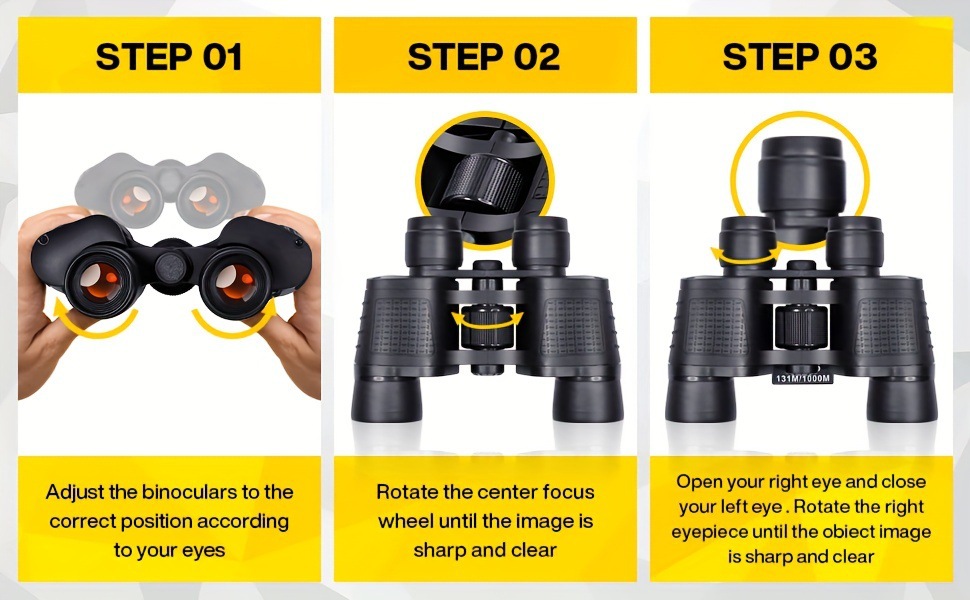 STEP 01

Adjust the binoculars to the correct position according to your eyes

STEP 02

Rotate the center focus wheel until the image is sharp and clear

STEP 03

131M/1000M

Open your right eye and close your left eye . Rotate the right eyepiece until the obiect image is sharp and clear