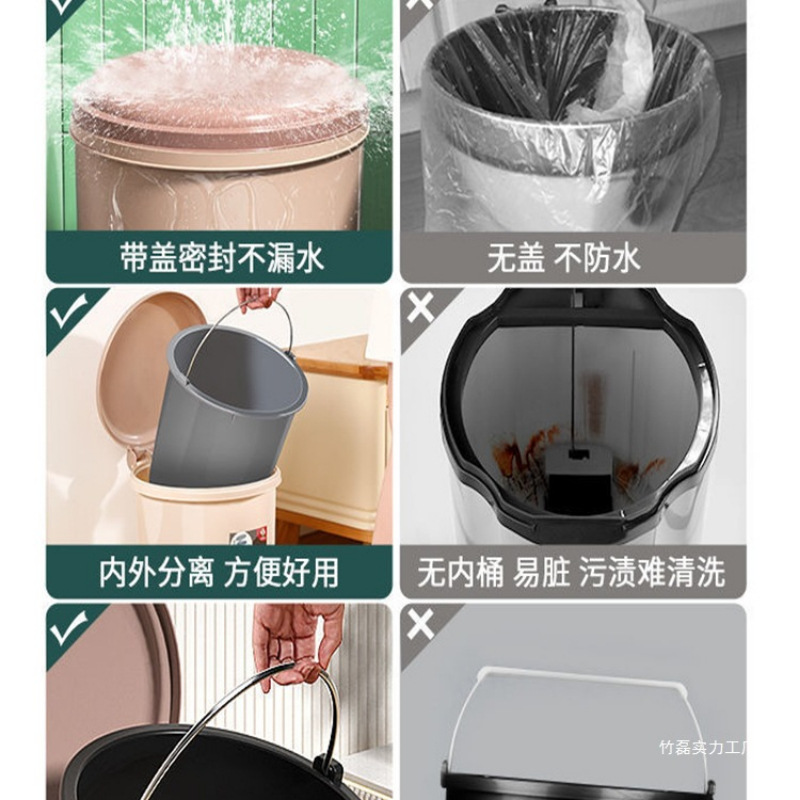 带盖密封不漏水

无盖 不防水

内外分离 方便好用

无内桶 易脏 污渍难清洗

竹磊实力工厂