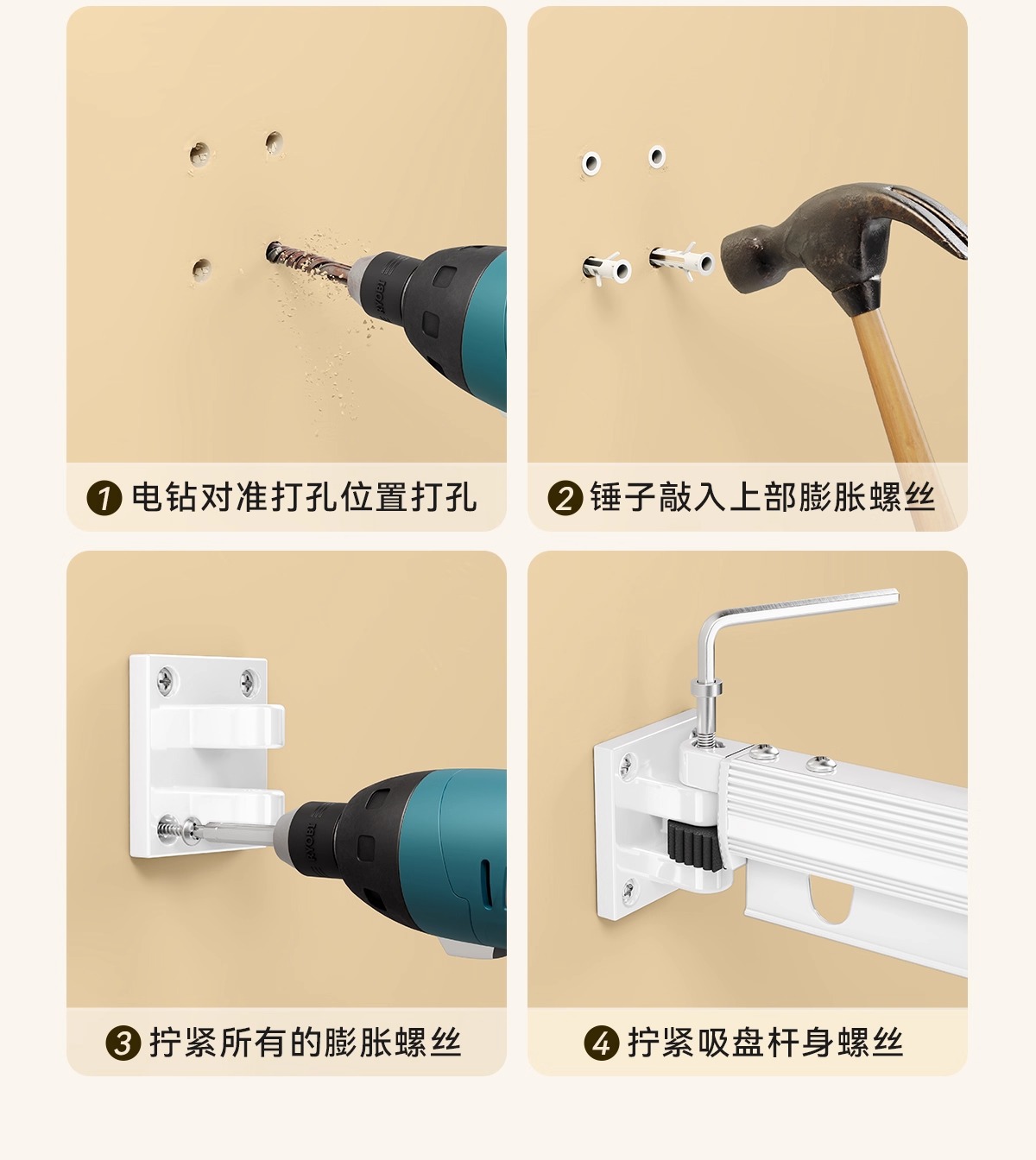 1 电钻对准打孔位置打孔

2 锤子敲入上部膨胀螺丝

3 拧紧所有的膨胀螺丝

4 拧紧吸盘杆身螺丝