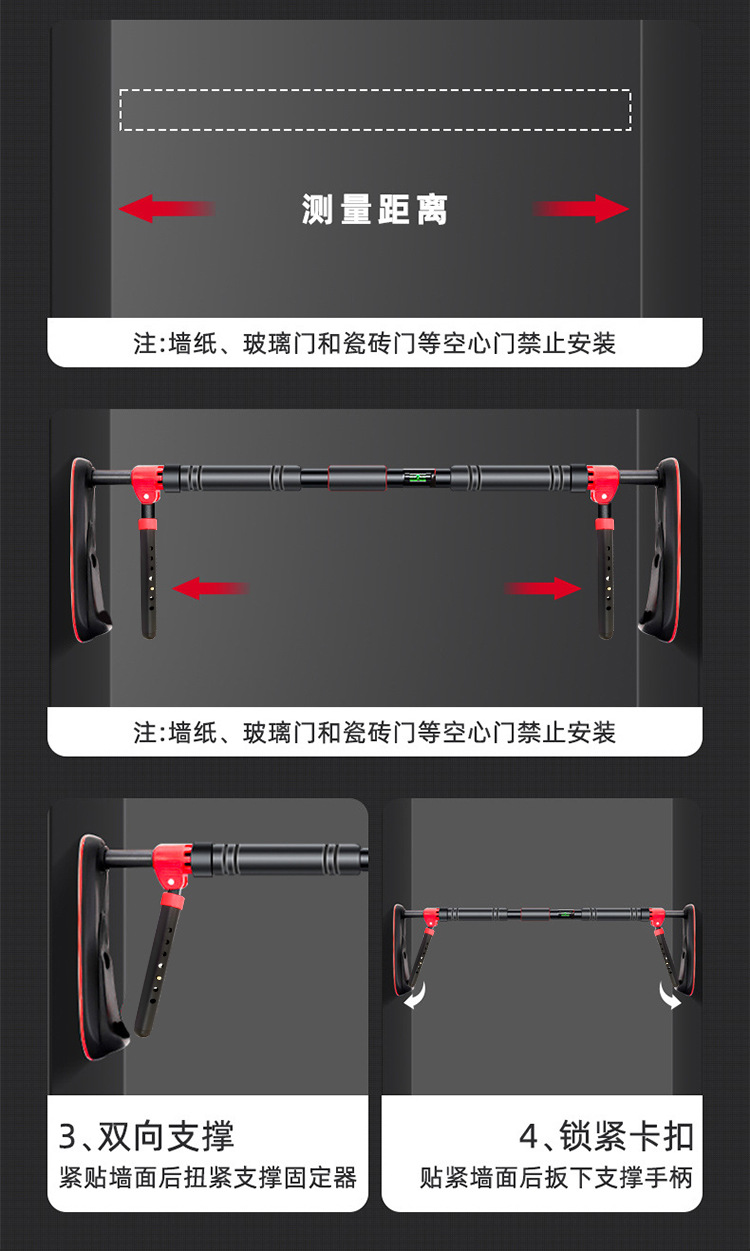 测量距离

注:墙纸、玻璃门和瓷砖门等空心门禁止安装

注:墙纸、玻璃门和瓷砖门等空心门禁止安装

3、双向支撑
紧贴墙面后扭紧支撑固定器

4、锁紧卡扣
贴紧墙面后扳下支撑手柄