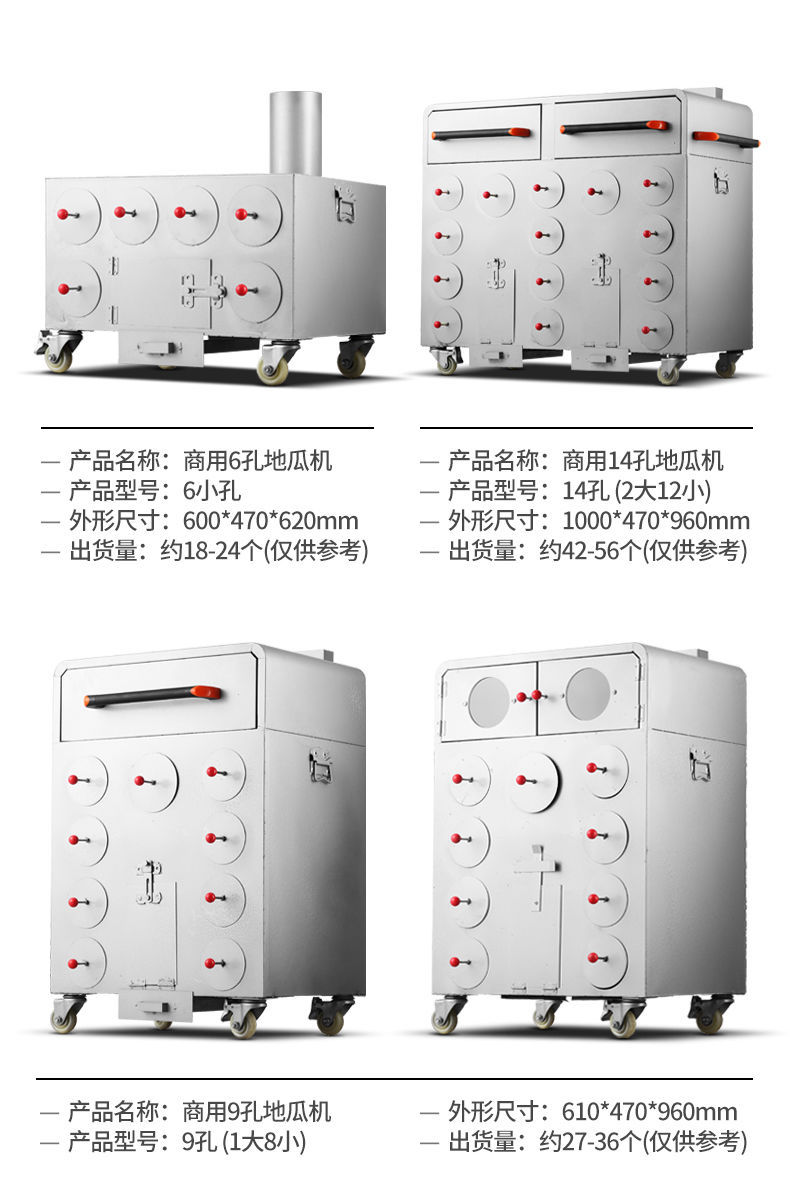 — 产品名称：商用6孔地瓜机
— 产品型号：6小孔
— 外形尺寸：600*470*620mm
— 出货量：约18-24个(仅供参考)

— 产品名称：商用14孔地瓜机
— 产品型号：14孔 (2大12小)
— 外形尺寸：1000*470*960mm
— 出货量：约42-56个(仅供参考)

— 产品名称：商用9孔地瓜机
— 产品型号：9孔 (1大8小)

— 外形尺寸：610*470*960mm
— 出货量：约27-36个(仅供参考)