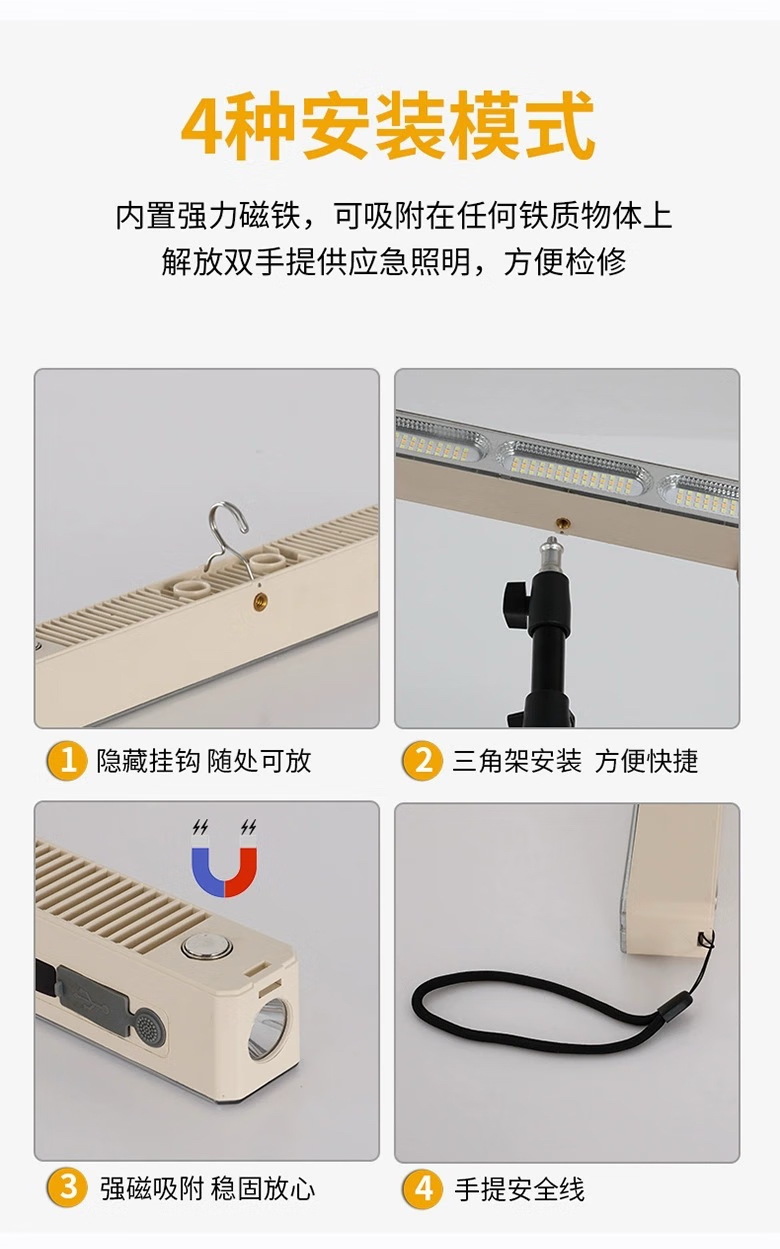 4种安装模式

内置强力磁铁，可吸附在任何铁质物体上
解放双手提供应急照明，方便检修

1 隐藏挂钩 随处可放

2 三角架安装 方便快捷

3 强磁吸附 稳固放心

4 手提安全线