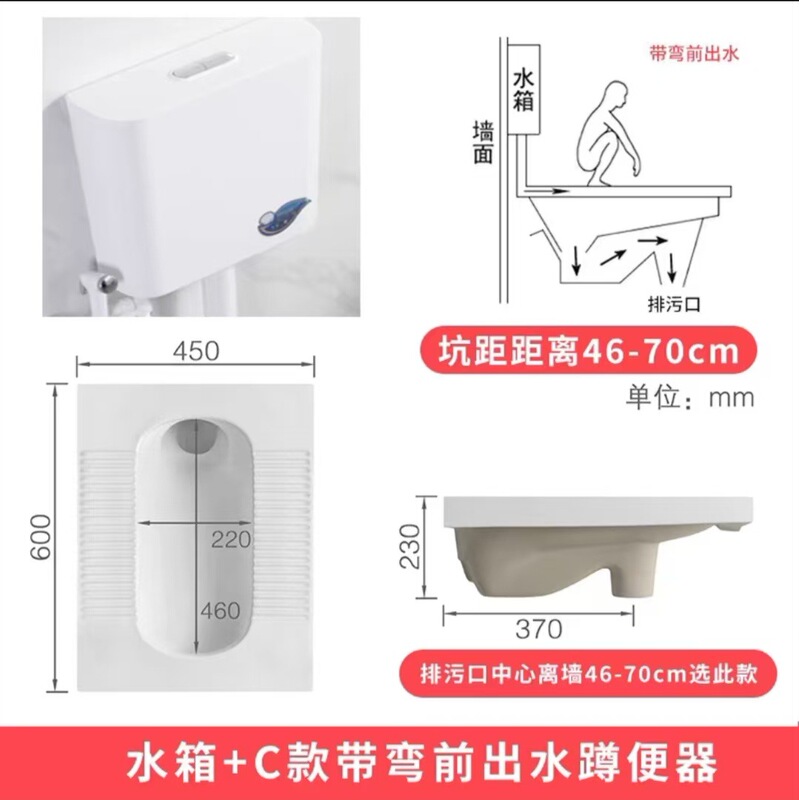 带弯前出水

水箱

墙面

排污口

坑距距离46-70cm

单位：mm

450

600

220

460

230

370

排污口中心离墙46-70cm选此款

水箱+C款带弯前出水蹲便器