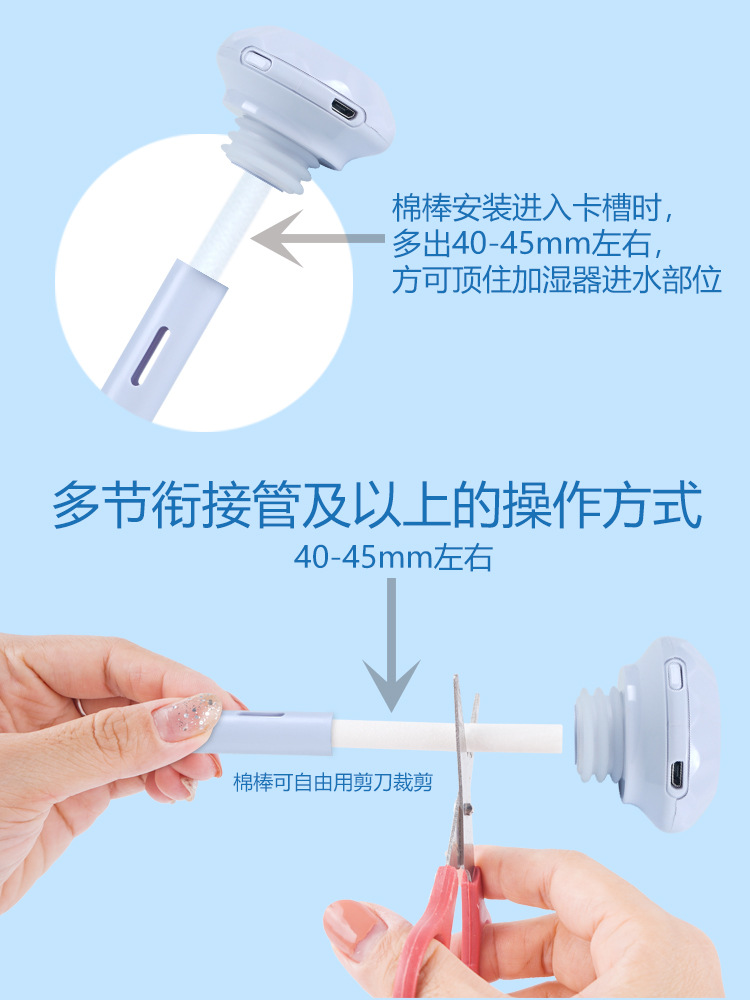 棉棒安装进入卡槽时，
多出40-45mm左右，
方可顶住加湿器进水部位

多节衔接管及以上的操作方式

40-45mm左右

棉棒可自由用剪刀裁剪