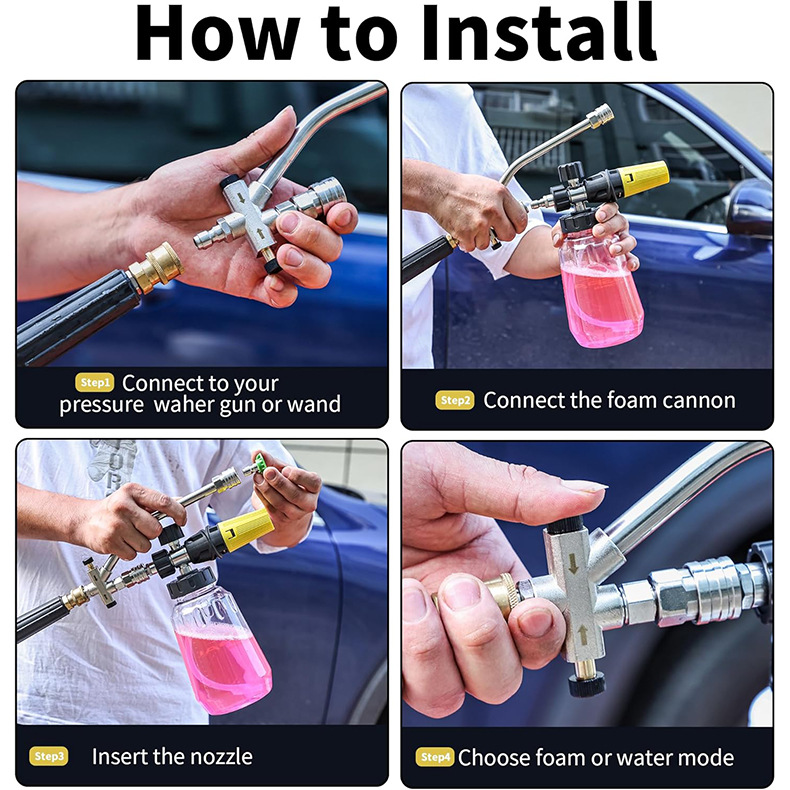 How to Install

Step1 Connect to your pressure waher gun or wand

Step2 Connect the foam cannon

Step3 Insert the nozzle

Step4 Choose foam or water mode