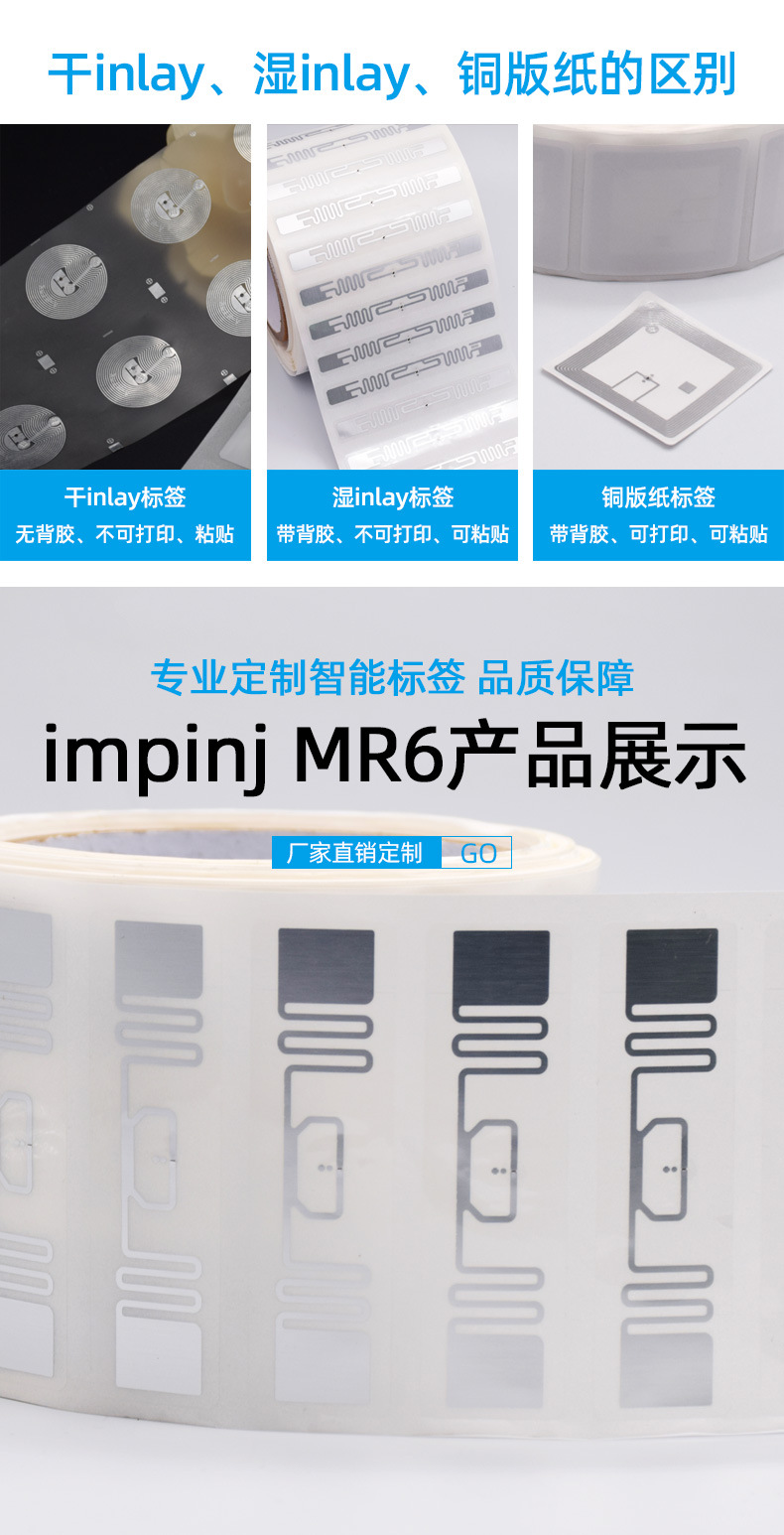 干inlay、湿inlay、铜版纸的区别

干inlay标签
无背胶、不可打印、粘贴

湿inlay标签
带背胶、不可打印、可粘贴

铜版纸标签
带背胶、可打印、可粘贴

专业定制智能标签 品质保障

impinj MR6产品展示

厂家直销定制 GO