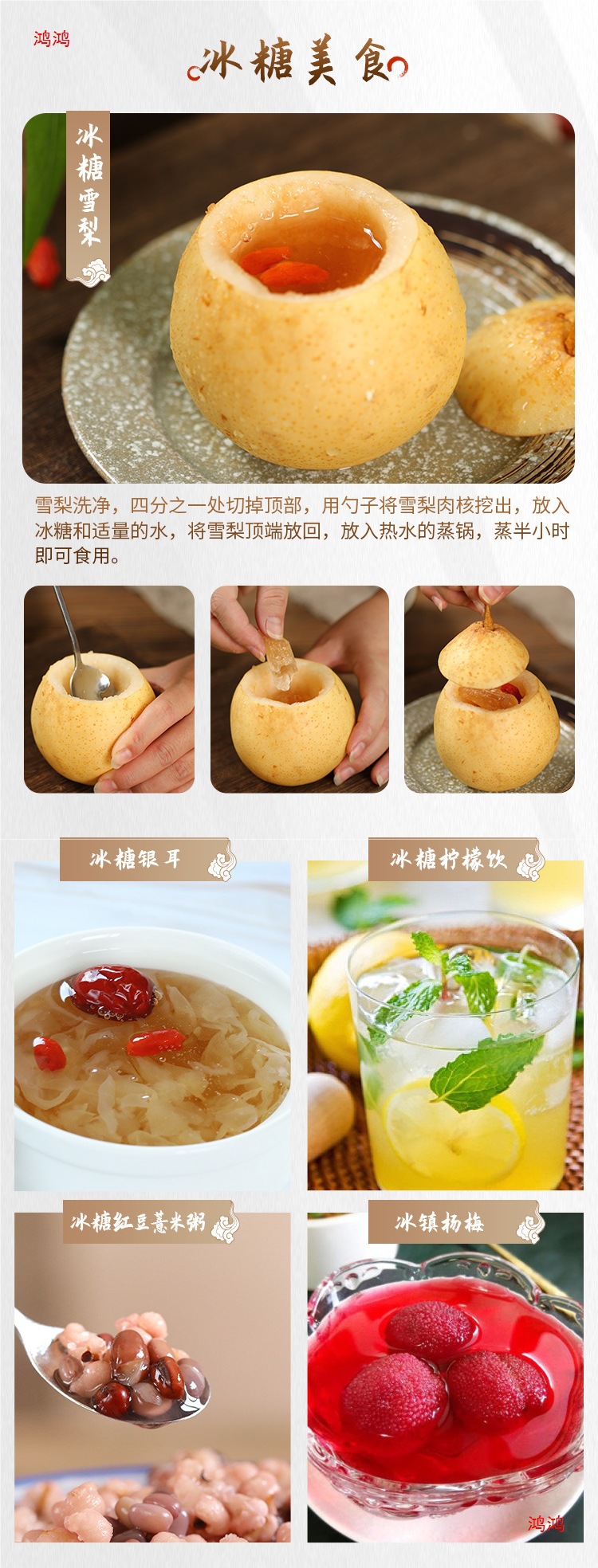 鸿鸿

冰糖美食

冰糖雪梨

雪梨洗净，四分之一处切掉顶部，用勺子将雪梨肉核挖出，放入冰糖和适量的水，将雪梨顶端放回，放入热水的蒸锅，蒸半小时即可食用。

冰糖银耳

冰糖柠檬饮

冰糖红豆薏米粥

冰镇杨梅

鸿鸿