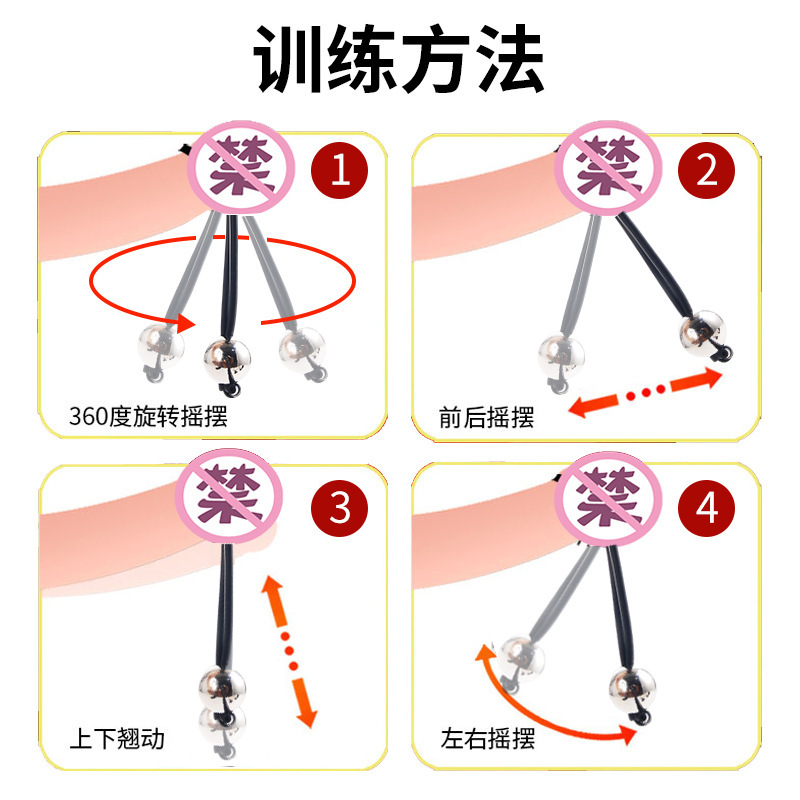 训练方法

禁
1
360度旋转摇摆

禁
2
前后摇摆

禁
3
上下翘动

禁
4
左右摇摆