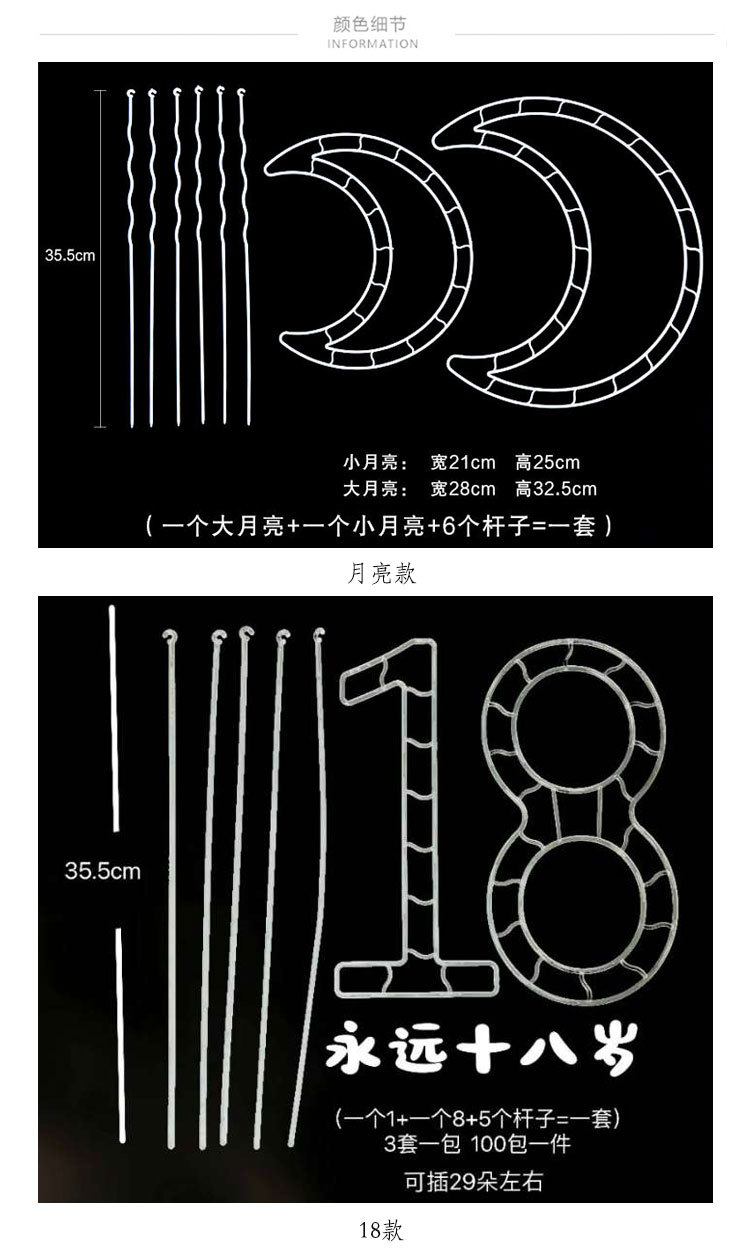 颜色细节
INFORMATION

35.5cm

小月亮： 宽21cm 高25cm
大月亮： 宽28cm 高32.5cm
（一个大月亮+一个小月亮+6个杆子=一套）

月亮款

35.5cm

永远十八岁

（一个1+一个8+5个杆子=一套）
3套一包 100包一件
可插29朵左右

18款