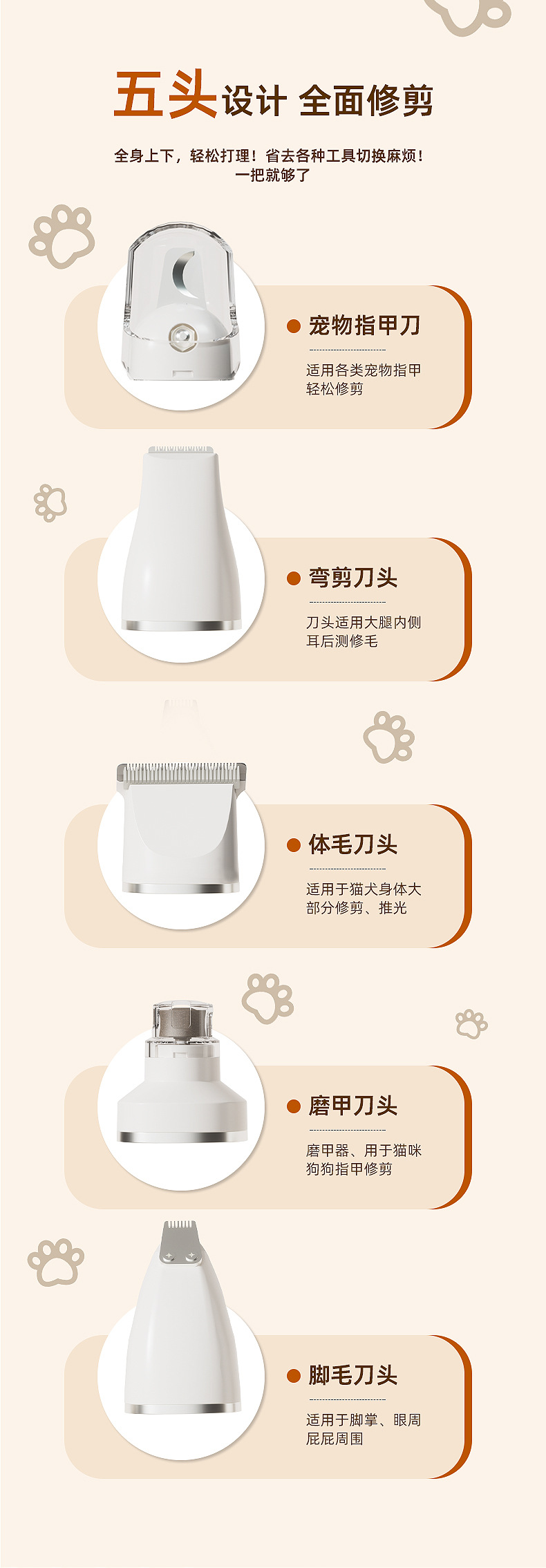 五头设计 全面修剪

全身上下，轻松打理！省去各种工具切换麻烦！
一把就够了

宠物指甲刀

适用各类宠物指甲
轻松修剪

弯剪刀头

刀头适用大腿内侧
耳后测修毛

体毛刀头

适用于猫犬身体大
部分修剪、推光

磨甲刀头

磨甲器、用于猫咪
狗狗指甲修剪

脚毛刀头

适用于脚掌、眼周
屁屁周围