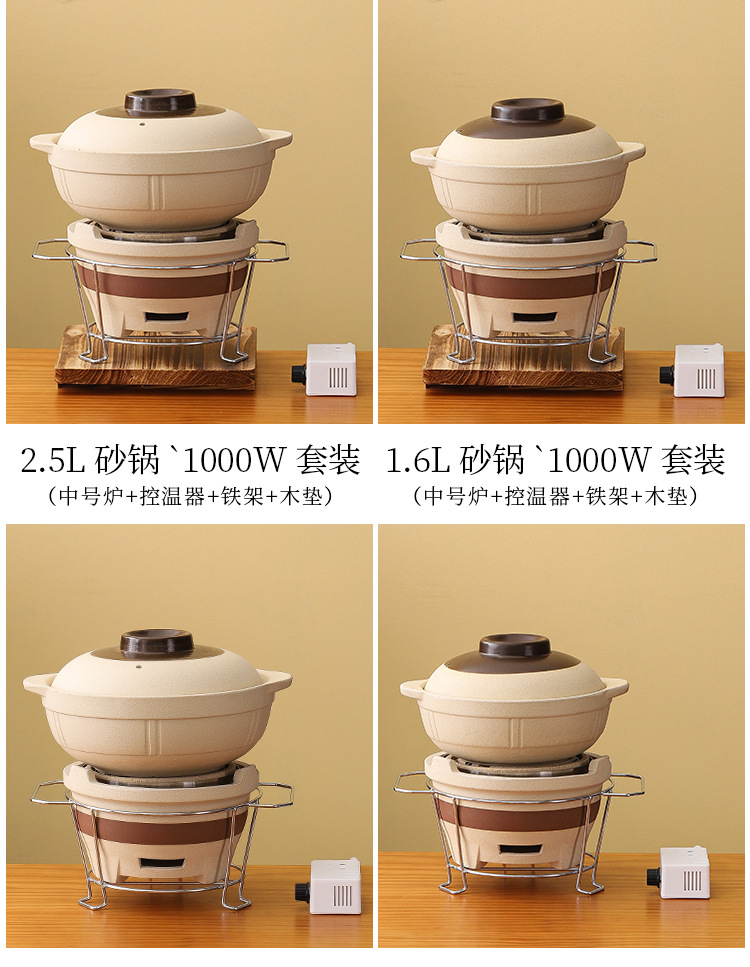 2.5L 砂锅 `1000W 套装
（中号炉+控温器+铁架+木垫）

1.6L 砂锅 `1000W 套装
（中号炉+控温器+铁架+木垫）