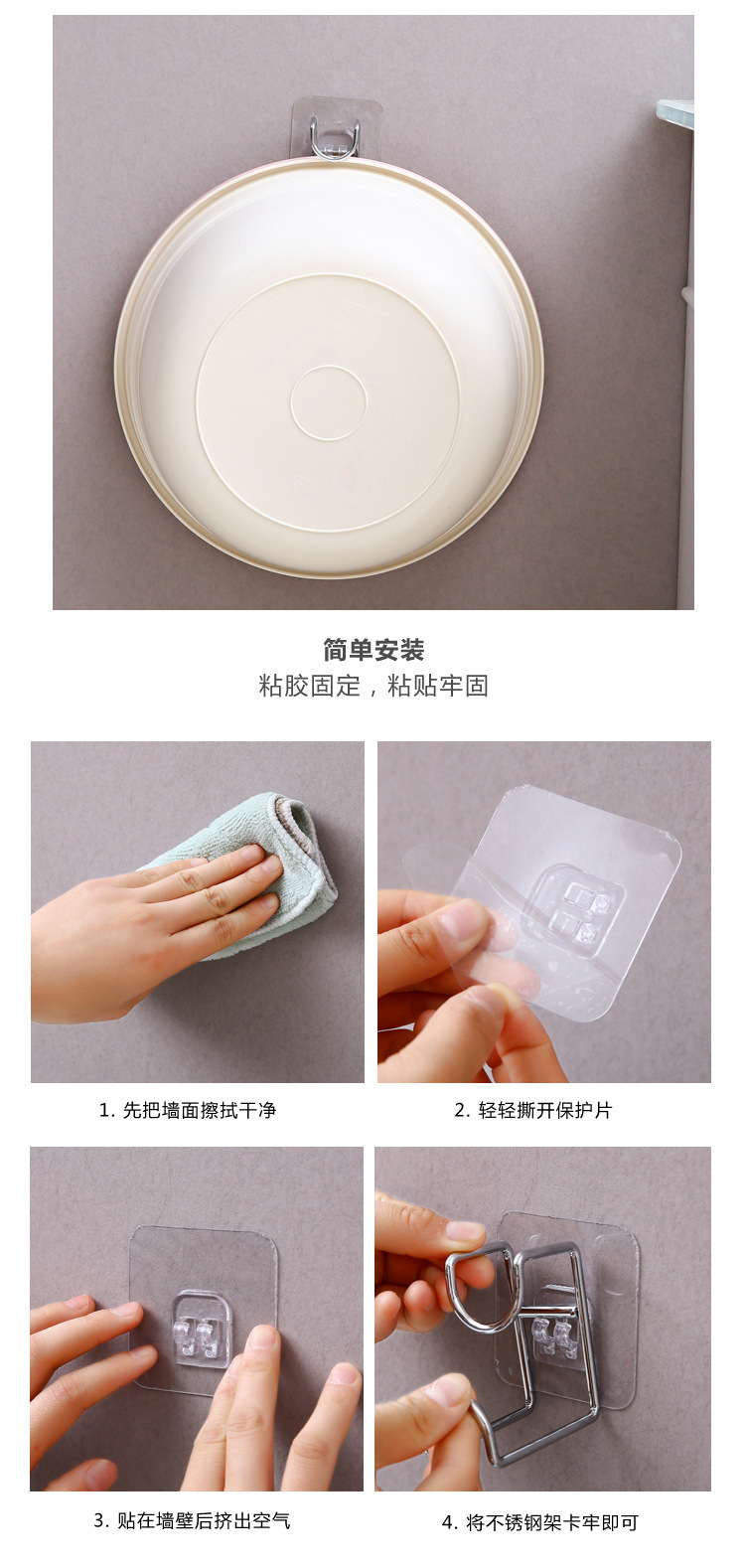 简单安装
粘胶固定，粘贴牢固

1. 先把墙面擦拭干净

2. 轻轻撕开保护片

3. 贴在墙壁后挤出空气

4. 将不锈钢架卡牢即可