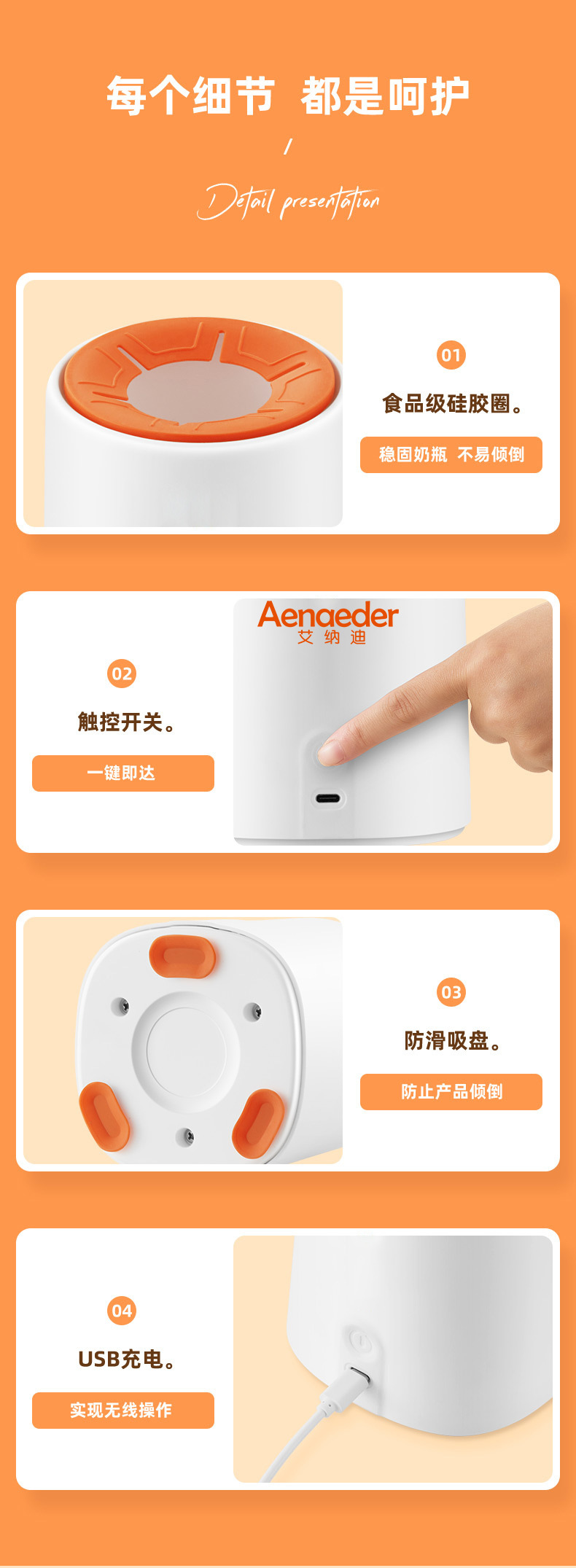 每个细节 都是呵护

/

Detail presentation

01

食品级硅胶圈。

稳固奶瓶 不易倾倒

Aenaeder
艾纳迪

02

触控开关。

一键即达

03

防滑吸盘。

防止产品倾倒

04

USB充电。

实现无线操作