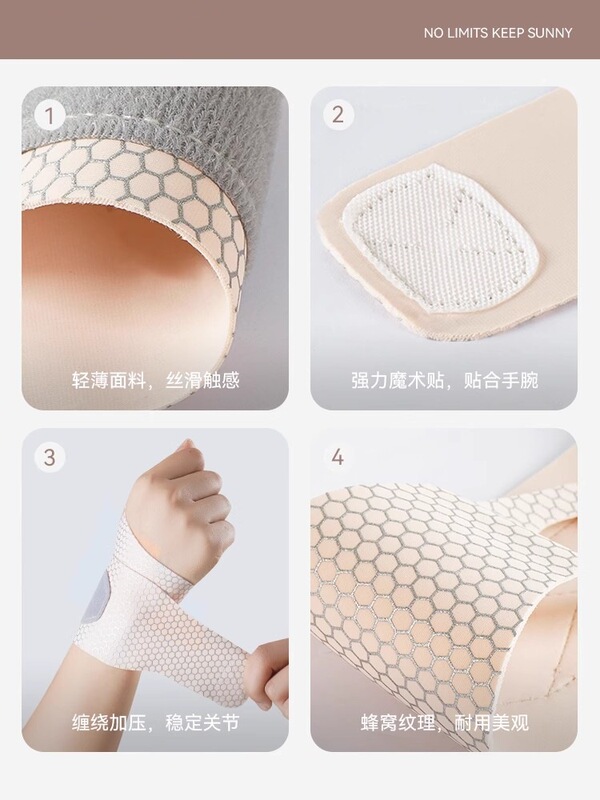 NO LIMITS KEEP SUNNY

1

轻薄面料，丝滑触感

2

强力魔术贴，贴合手腕

3

缠绕加压，稳定关节

4

蜂窝纹理，耐用美观