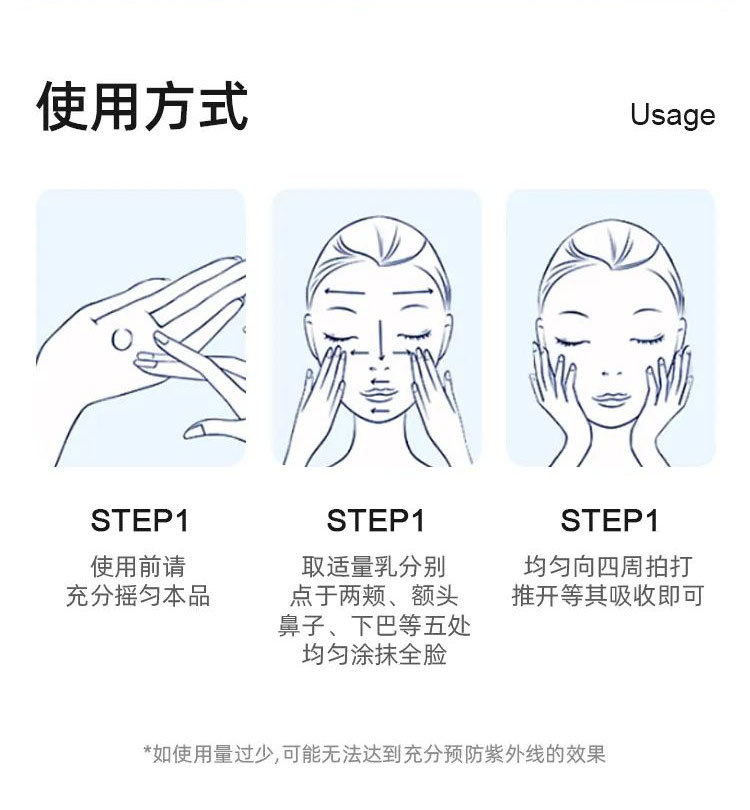 使用方式

Usage

STEP1

使用前请
充分摇匀本品

STEP1

取适量乳分别
点于两颊、额头
鼻子、下巴等五处
均匀涂抹全脸

STEP1

均匀向四周拍打
推开等其吸收即可

*如使用量过少,可能无法达到充分预防紫外线的效果