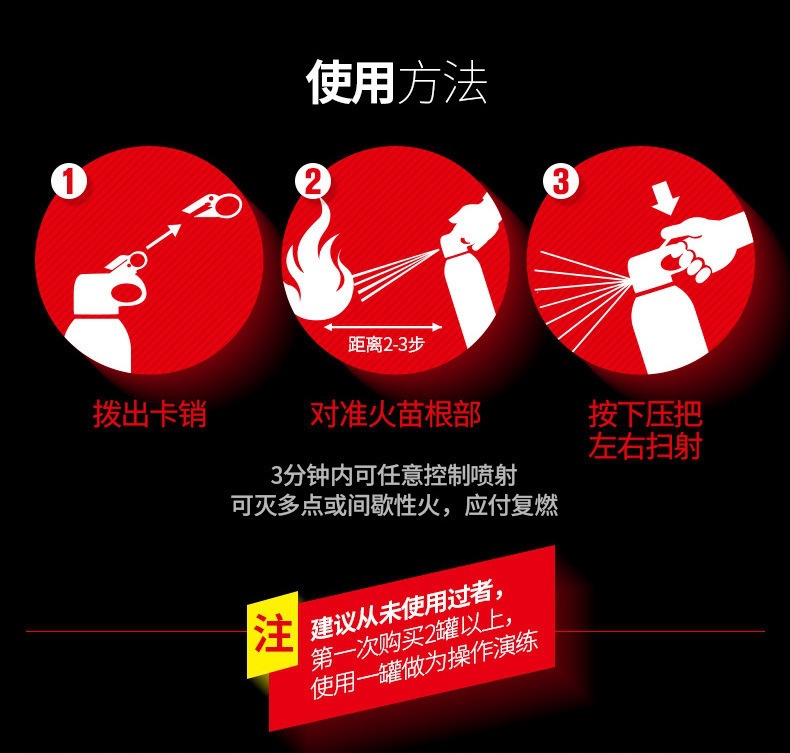 使用方法

1

拨出卡销

2

距离2-3步

对准火苗根部

3

按下压把
左右扫射

3分钟内可任意控制喷射
可灭多点或间歇性火，应付复燃

注

建议从未使用过者，
第一次购买2罐以上，
使用一罐做为操作演练