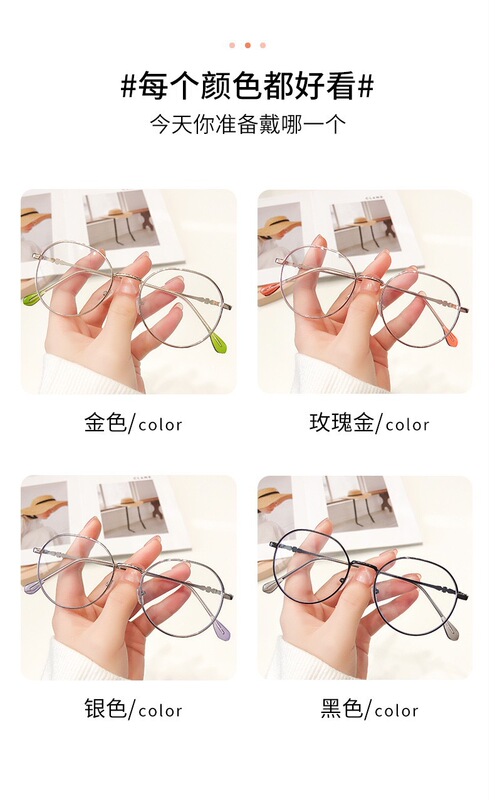 #每个颜色都好看#

今天你准备戴哪一个

金色/color

玫瑰金/color

银色/color

黑色/color