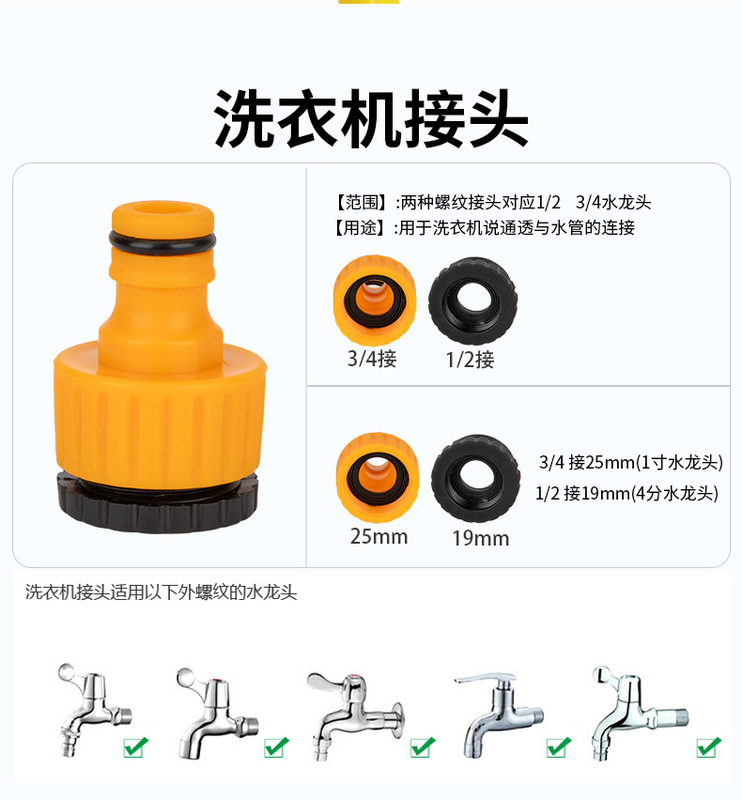 洗衣机接头

【范围】:两种螺纹接头对应1/2 3/4水龙头
【用途】:用于洗衣机说通透与水管的连接

3/4接 1/2接

25mm 19mm

3/4 接25mm(1寸水龙头)
1/2 接19mm(4分水龙头)

洗衣机接头适用以下外螺纹的水龙头