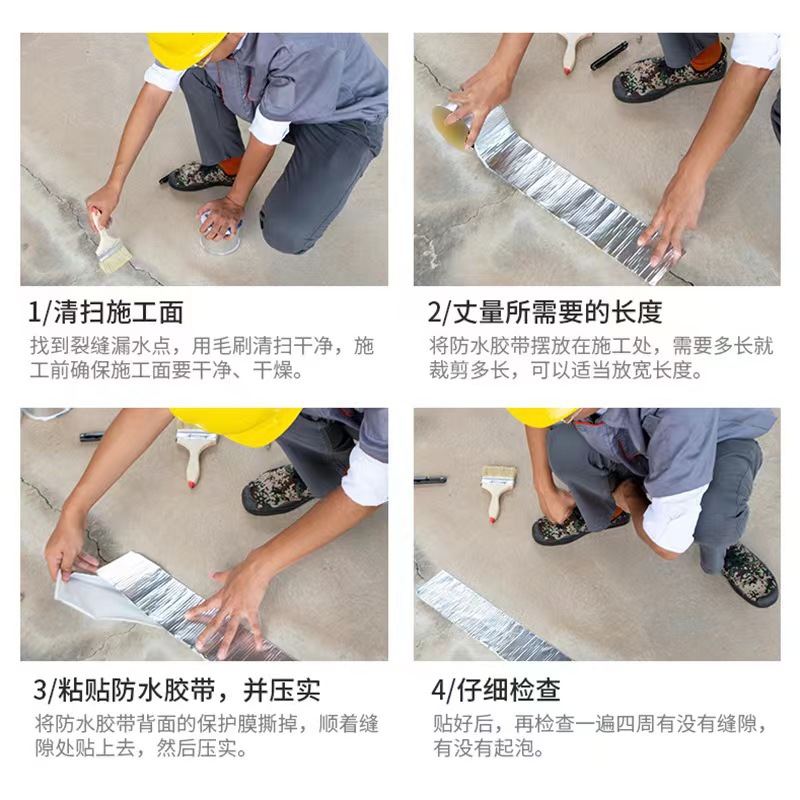 1/清扫施工面

找到裂缝漏水点，用毛刷清扫干净，施工前确保施工面要干净、干燥。

2/丈量所需要的长度

将防水胶带摆放在施工处，需要多长就裁剪多长，可以适当放宽长度。

3/粘贴防水胶带，并压实

将防水胶带背面的保护膜撕掉，顺着缝隙处贴上去，然后压实。

4/仔细检查

贴好后，再检查一遍四周有没有缝隙，有没有起泡。