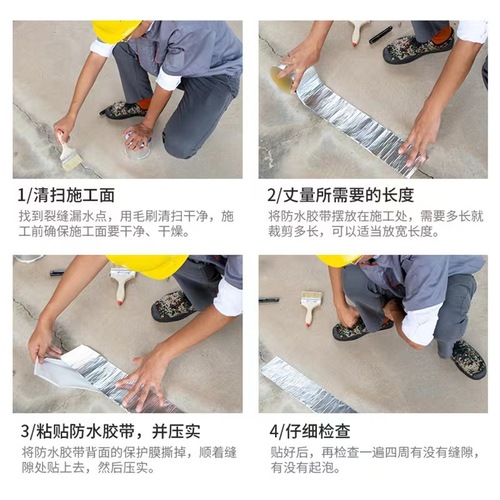 1/清扫施工面

找到裂缝漏水点，用毛刷清扫干净，施工前确保施工面要干净、干燥。

2/丈量所需要的长度

将防水胶带摆放在施工处，需要多长就裁剪多长，可以适当放宽长度。

3/粘贴防水胶带，并压实

将防水胶带背面的保护膜撕掉，顺着缝隙处贴上去，然后压实。

4/仔细检查

贴好后，再检查一遍四周有没有缝隙，有没有起泡。