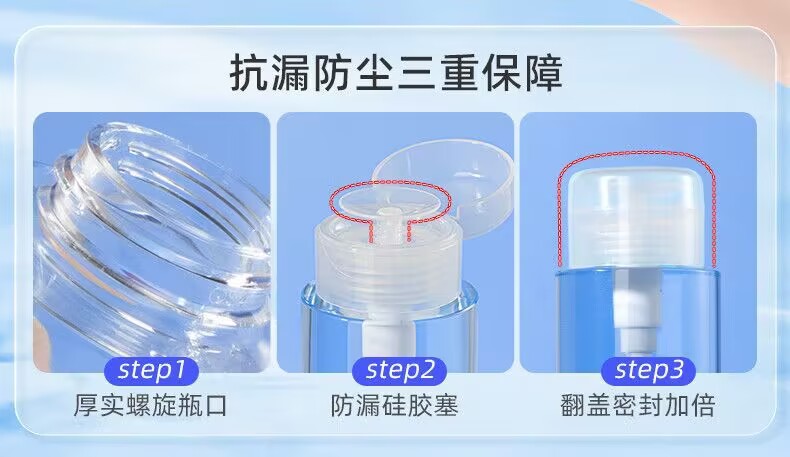 抗漏防尘三重保障

step1
厚实螺旋瓶口

step2
防漏硅胶塞

step3
翻盖密封加倍