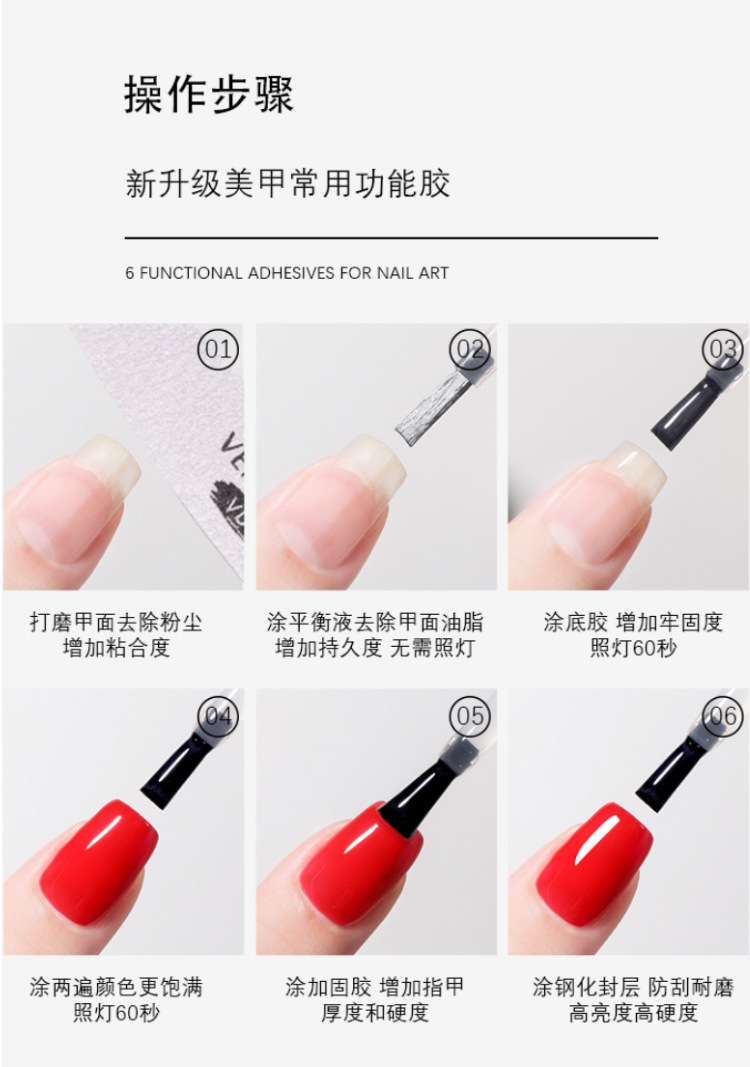 操作步骤

新升级美甲常用功能胶

6 FUNCTIONAL ADHESIVES FOR NAIL ART

01

打磨甲面去除粉尘
增加粘合度

02

涂平衡液去除甲面油脂
增加持久度 无需照灯

03

涂底胶 增加牢固度
照灯60秒

04

涂两遍颜色更饱满
照灯60秒

05

涂加固胶 增加指甲
厚度和硬度

06

涂钢化封层 防刮耐磨
高亮度高硬度