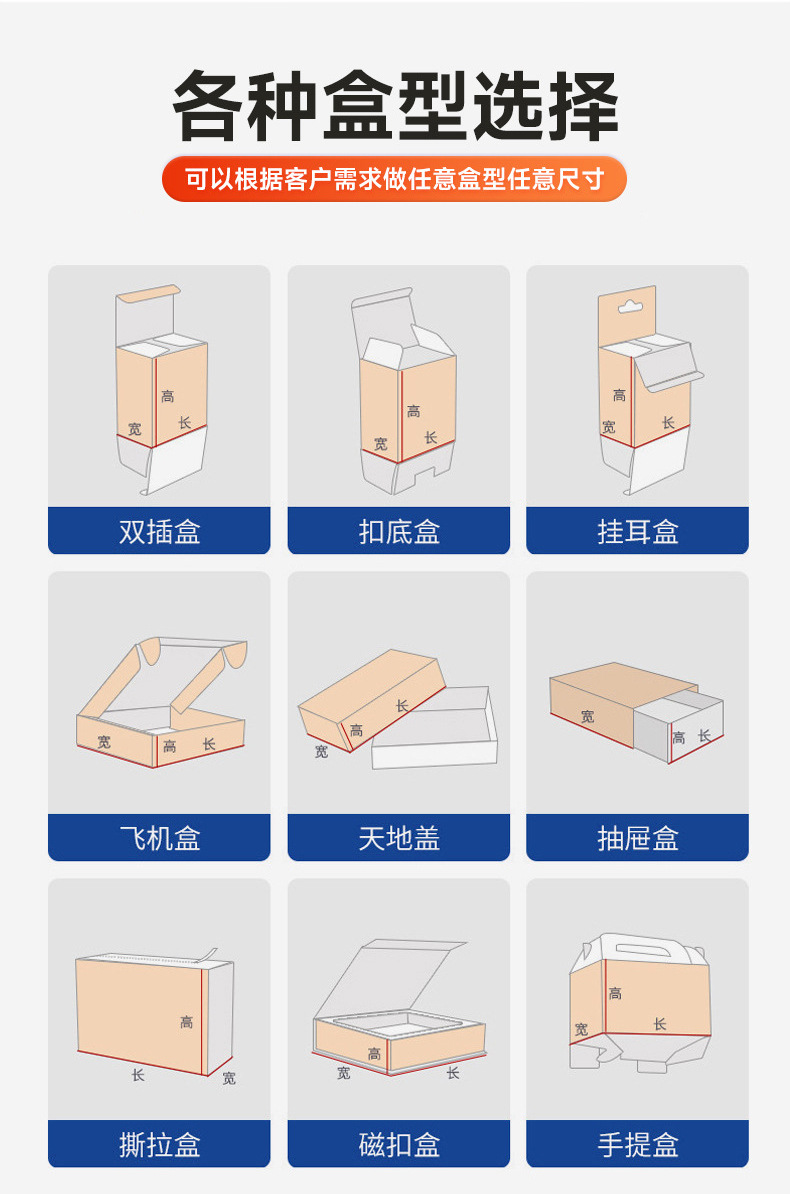 各种盒型选择

可以根据客户需求做任意盒型任意尺寸

高
宽
长
双插盒

高
宽
长
扣底盒

高
宽
长
挂耳盒

宽
高
长
飞机盒

长
高
宽
天地盖

宽
高
长
抽屉盒

高
长
宽
撕拉盒

高
宽
长
磁扣盒

高
宽
长
手提盒