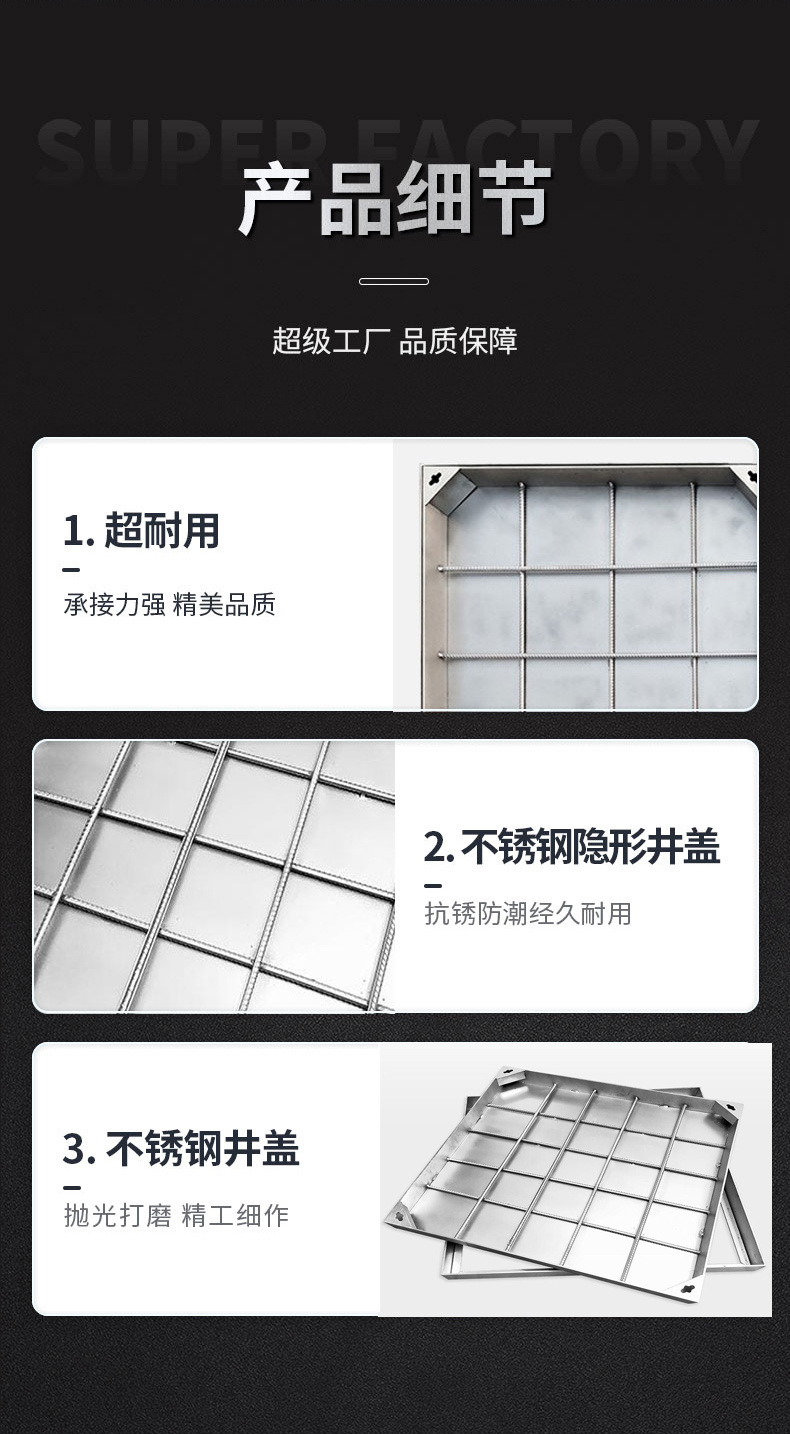 SUPER FACTORY

产品细节

超级工厂 品质保障

1. 超耐用

承接力强 精美品质

2. 不锈钢隐形井盖

抗锈防潮经久耐用

3. 不锈钢井盖

抛光打磨 精工细作