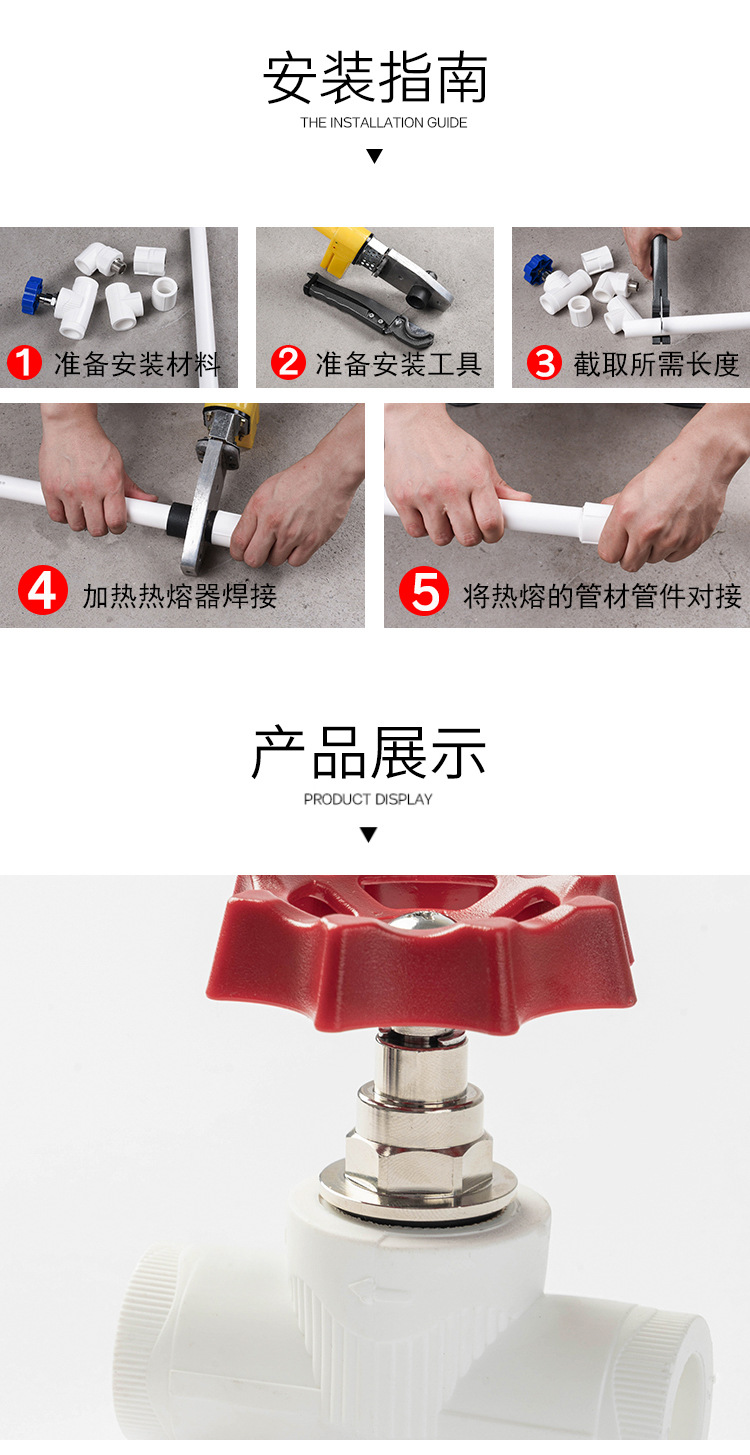 安装指南
THE INSTALLATION GUIDE
▼

1 准备安装材料

2 准备安装工具

3 截取所需长度

4 加热热熔器焊接

5 将热熔的管材管件对接

产品展示
PRODUCT DISPLAY
▼