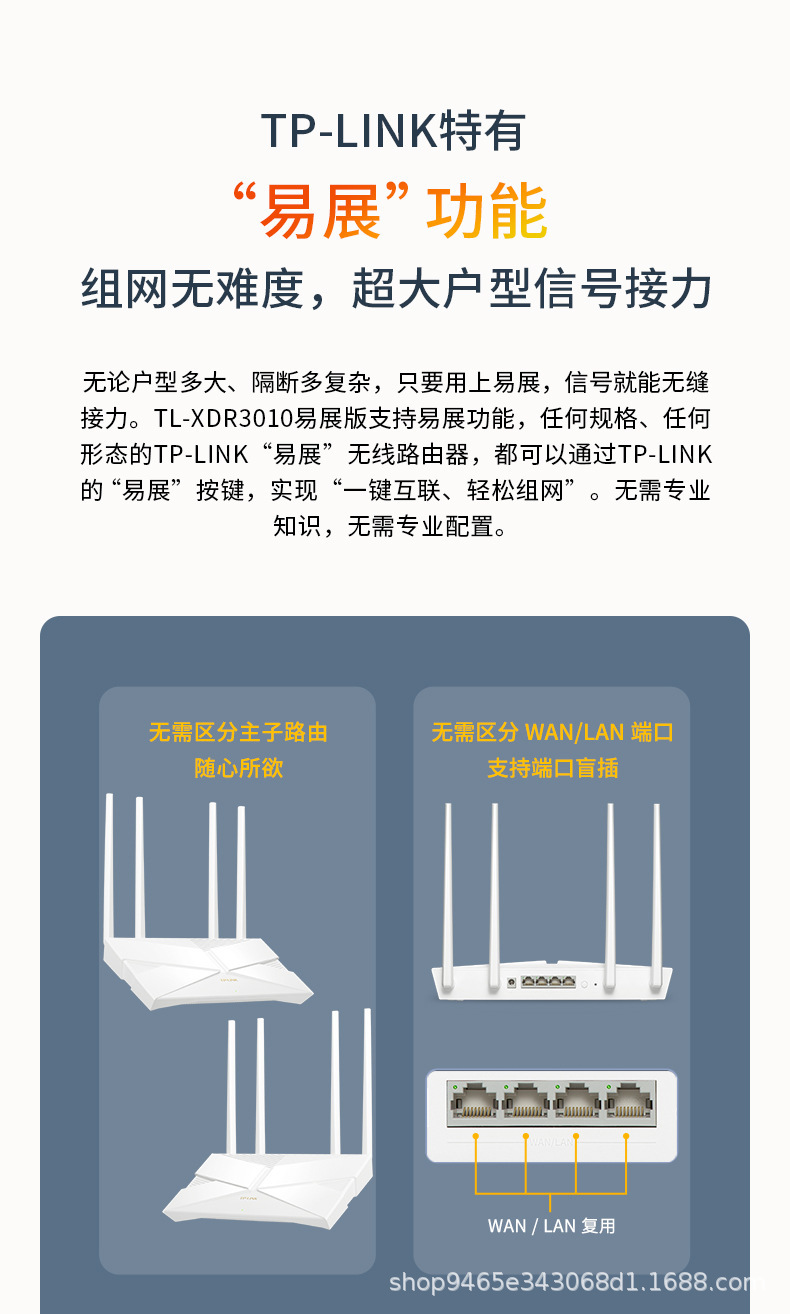 TP-LINK特有

“易展”功能

组网无难度，超大户型信号接力

无论户型多大、隔断多复杂，只要用上易展，信号就能无缝接力。TL-XDR3010易展版支持易展功能，任何规格、任何形态的TP-LINK“易展”无线路由器，都可以通过TP-LINK的“易展”按键，实现“一键互联、轻松组网”。无需专业知识，无需专业配置。

无需区分主子路由
随心所欲

无需区分 WAN/LAN 端口
支持端口盲插

WAN/LAN

WAN / LAN 复用

shop9465e343068d1.1688.com