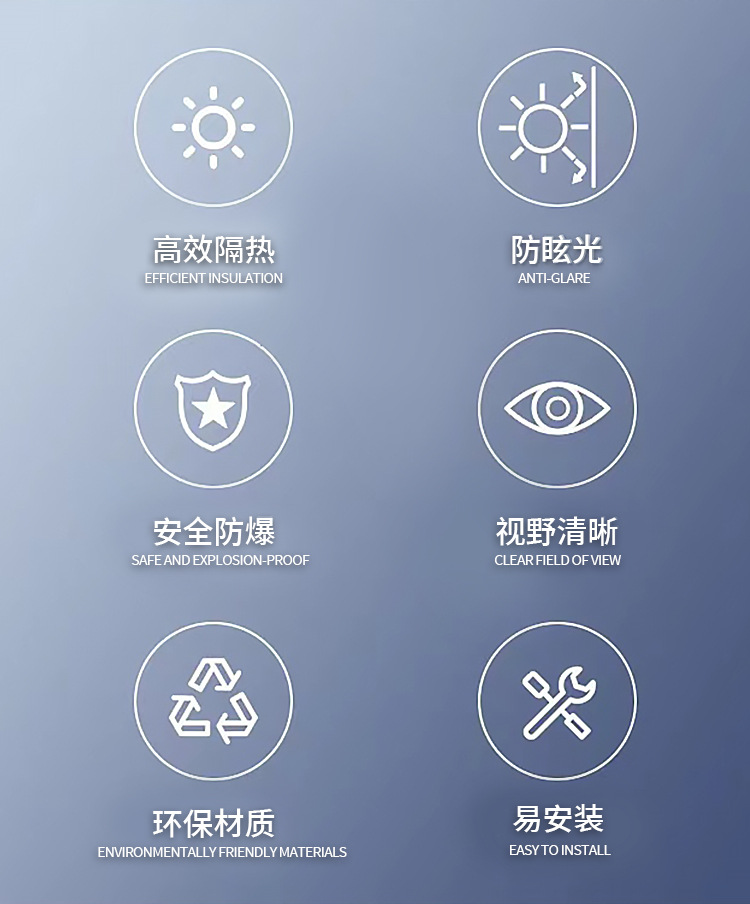 高效隔热
EFFICIENT INSULATION

防眩光
ANTI-GLARE

安全防爆
SAFE AND EXPLOSION-PROOF

视野清晰
CLEAR FIELD OF VIEW

环保材质
ENVIRONMENTALLY FRIENDLY MATERIALS

易安装
EASY TO INSTALL