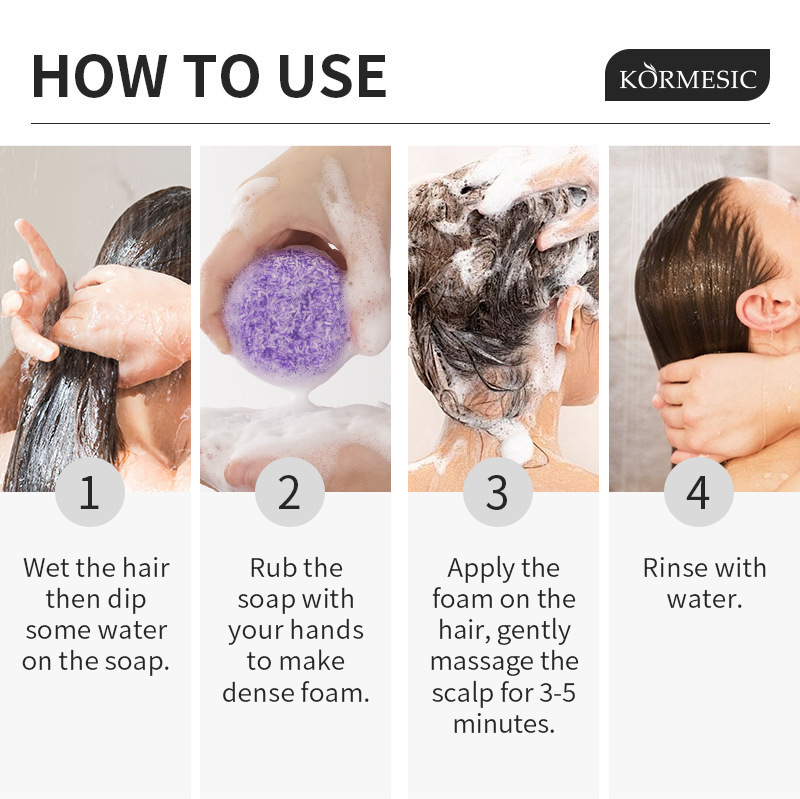 HOW TO USE

KORMESIC

1

Wet the hair then dip some water on the soap.

2

Rub the soap with your hands to make dense foam.

3

Apply the foam on the hair, gently massage the scalp for 3-5 minutes.

4

Rinse with water.