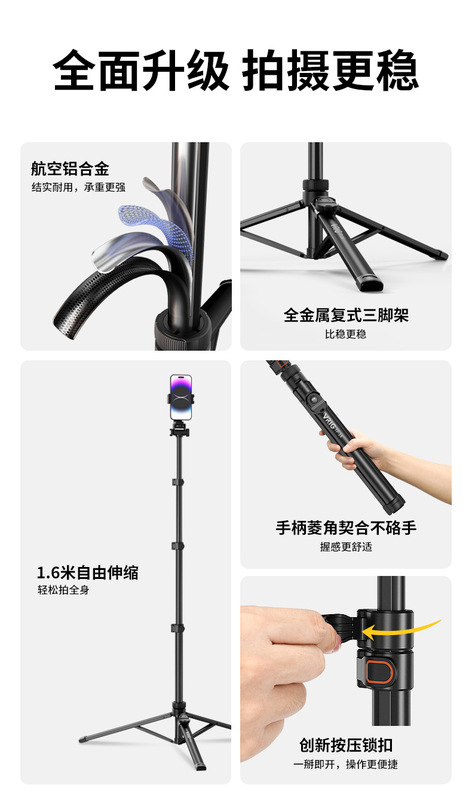 全面升级 拍摄更稳

航空铝合金
结实耐用，承重更强

全金属复式三脚架
比稳更稳

1.6米自由伸缩
轻松拍全身

手柄菱角契合不硌手
握感更舒适

创新按压锁扣
一掰即开，操作更便捷