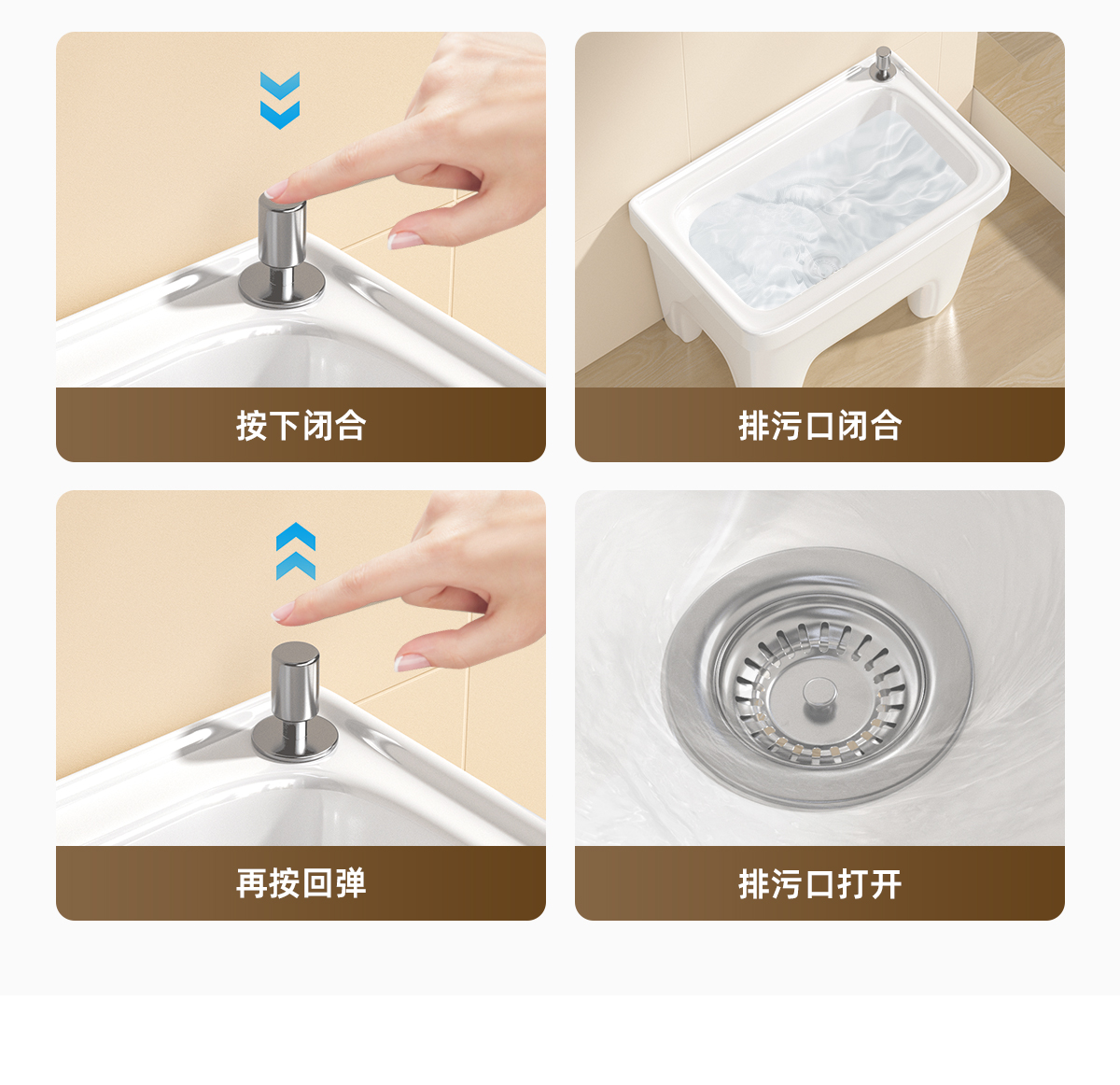 按下闭合

排污口闭合

再按回弹

排污口打开