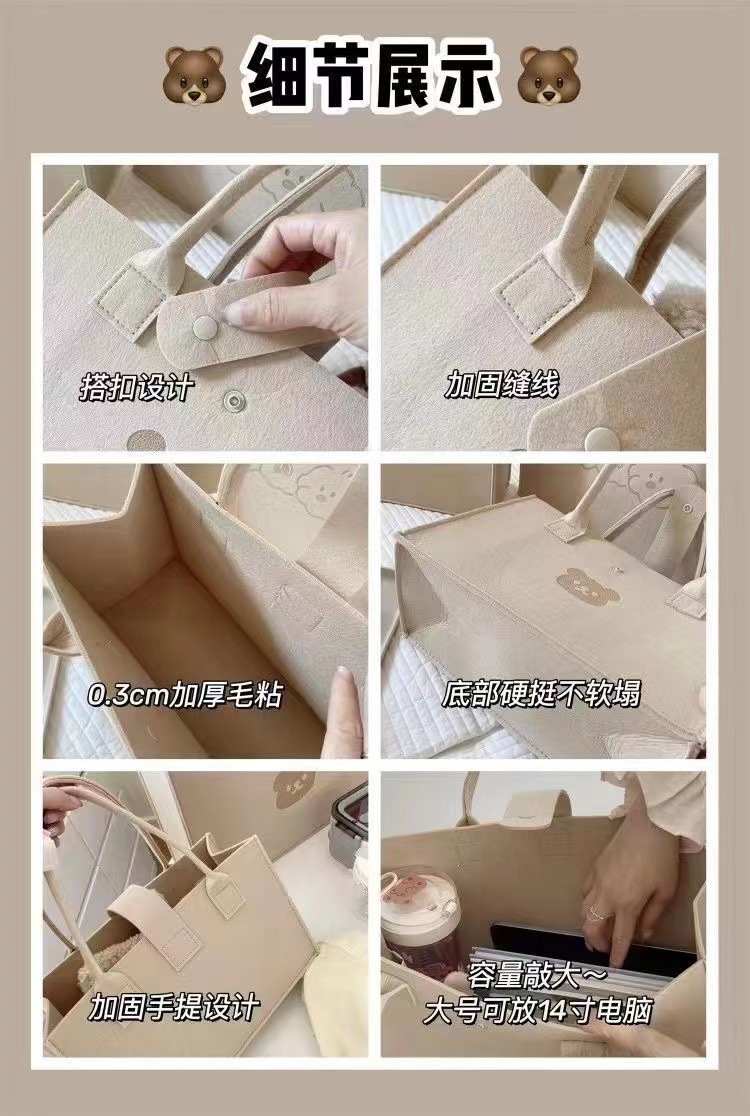 细节展示

搭扣设计

加固缝线

0.3cm加厚毛粘

底部硬挺不软塌

加固手提设计

容量敲大~
大号可放14寸电脑