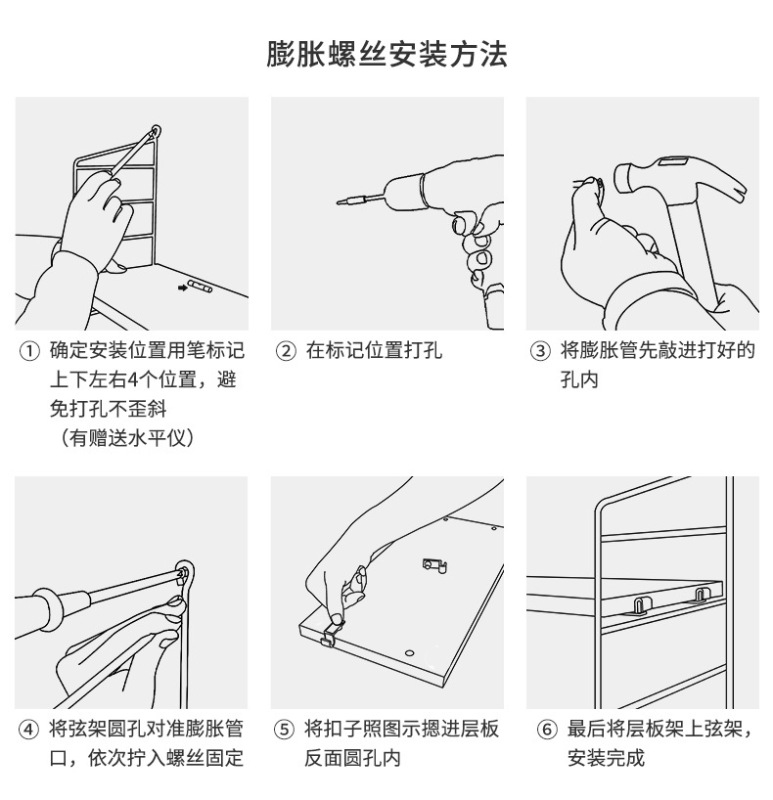 膨胀螺丝安装方法

① 确定安装位置用笔标记上下左右4个位置，避免打孔不歪斜
（有赠送水平仪）

② 在标记位置打孔

③ 将膨胀管先敲进打好的孔内

④ 将弦架圆孔对准膨胀管口，依次拧入螺丝固定

⑤ 将扣子照图示摁进层板反面圆孔内

⑥ 最后将层板架上弦架，安装完成