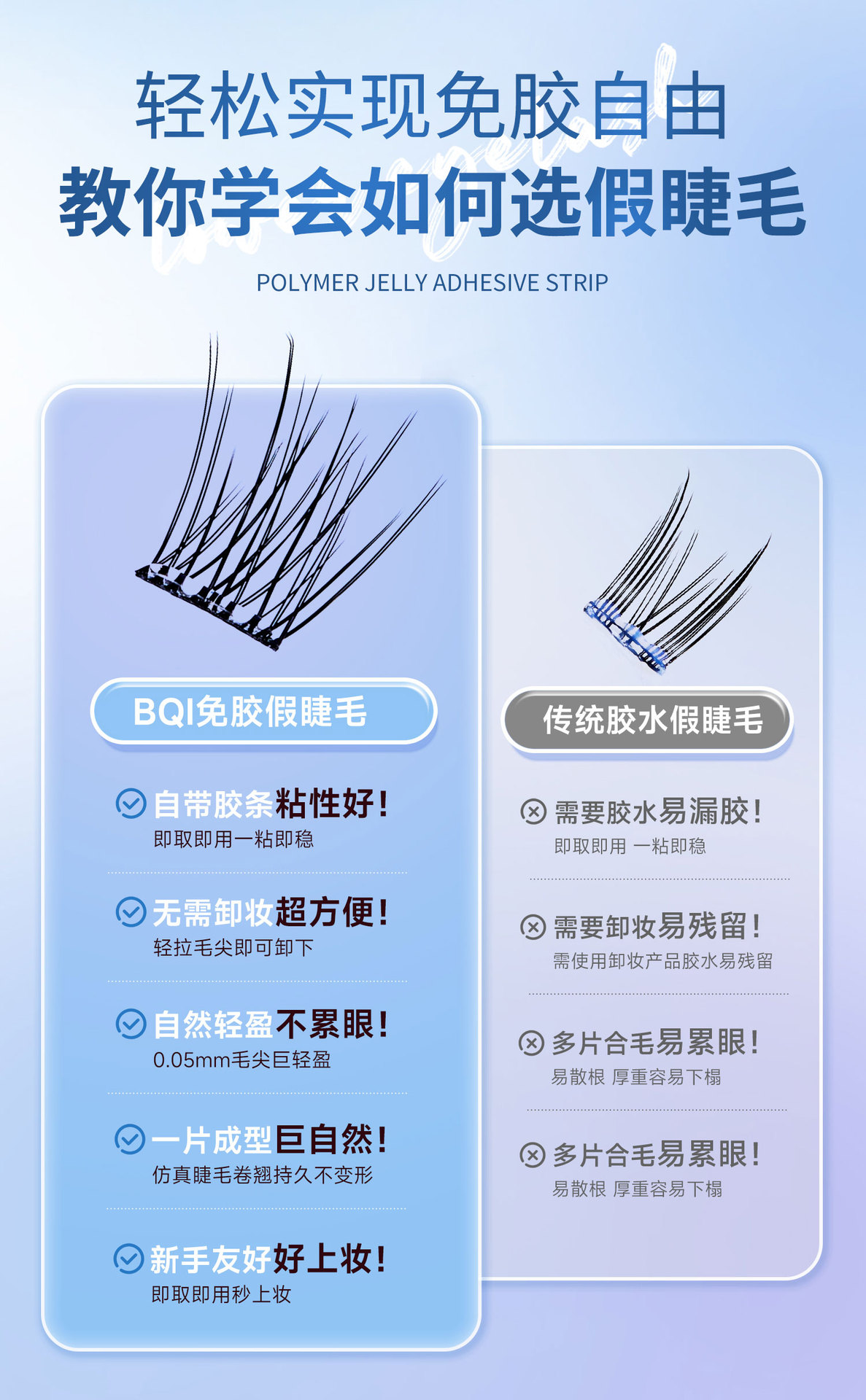 轻松实现免胶自由
教你学会如何选假睫毛

POLYMER JELLY ADHESIVE STRIP

BQI免胶假睫毛

自带胶条粘性好！
即取即用一粘即稳

无需卸妆超方便！
轻拉毛尖即可卸下

自然轻盈不累眼！
0.05mm毛尖巨轻盈

一片成型巨自然！
仿真睫毛卷翘持久不变形

新手友好好上妆！
即取即用秒上妆

传统胶水假睫毛

需要胶水易漏胶！
即取即用 一粘即稳

需要卸妆易残留！
需使用卸妆产品胶水易残留

多片合毛易累眼！
易散根 厚重容易下榻

多片合毛易累眼！
易散根 厚重容易下榻