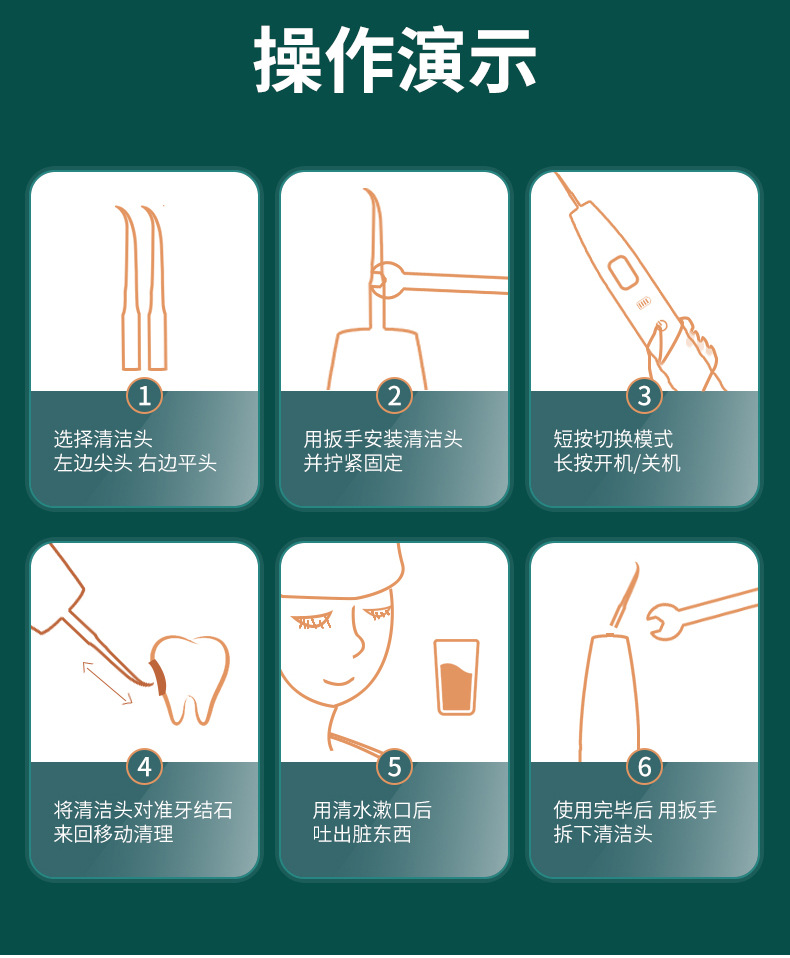 操作演示

1
选择清洁头
左边尖头 右边平头

2
用扳手安装清洁头
并拧紧固定

3
短按切换模式
长按开机/关机

4
将清洁头对准牙结石
来回移动清理

5
用清水漱口后
吐出脏东西

6
使用完毕后 用扳手
拆下清洁头