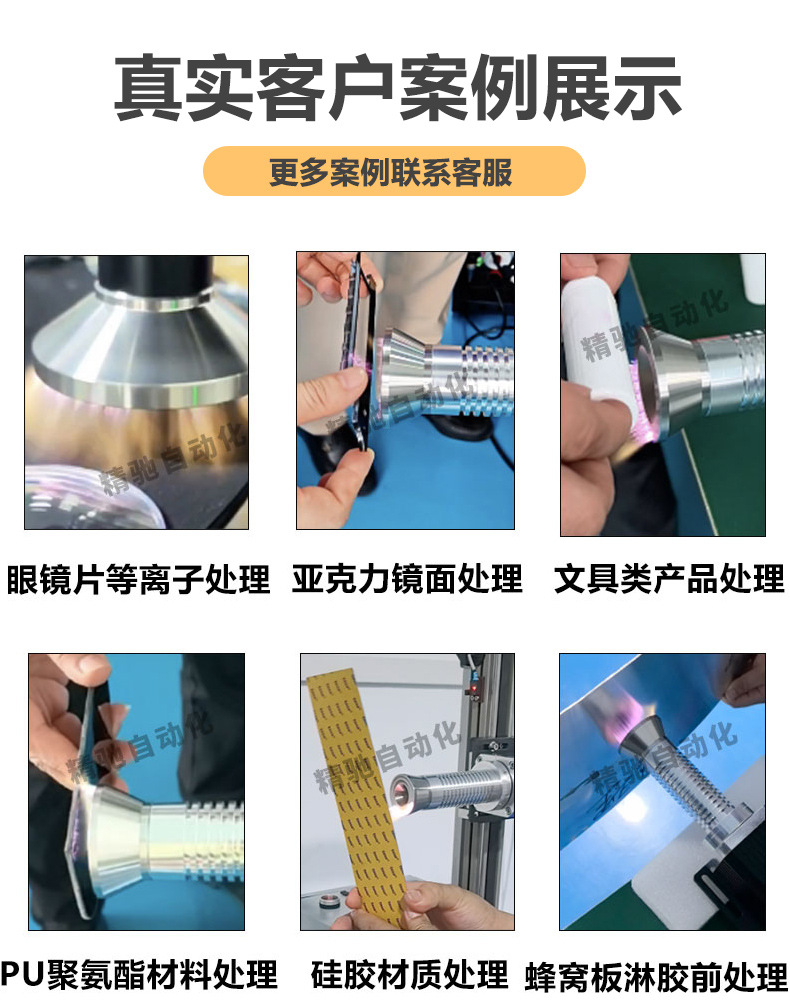 真实客户案例展示

更多案例联系客服

精驰自动化

精驰自动化

精驰自动化

眼镜片等离子处理

亚克力镜面处理

文具类产品处理

精驰自动化

精驰自动化

精驰自动化

PU聚氨酯材料处理

硅胶材质处理

蜂窝板淋胶前处理