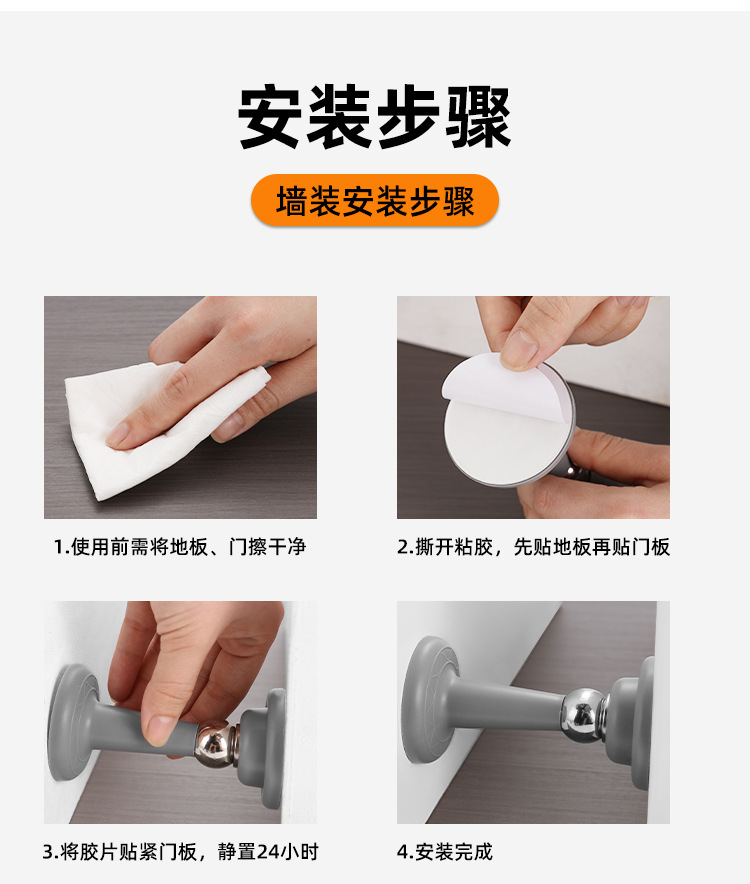 安装步骤

墙装安装步骤

1.使用前需将地板、门擦干净

2.撕开粘胶，先贴地板再贴门板

3.将胶片贴紧门板，静置24小时

4.安装完成