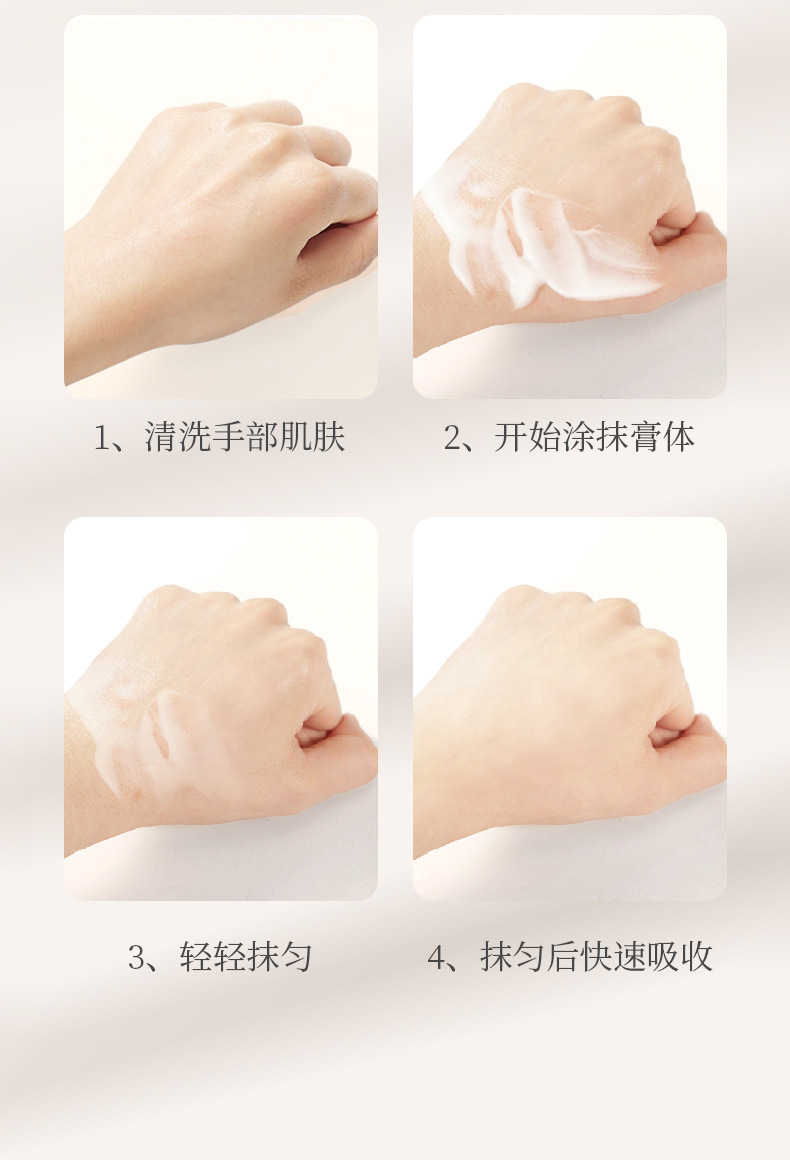 1、清洗手部肌肤

2、开始涂抹膏体

3、轻轻抹匀

4、抹匀后快速吸收