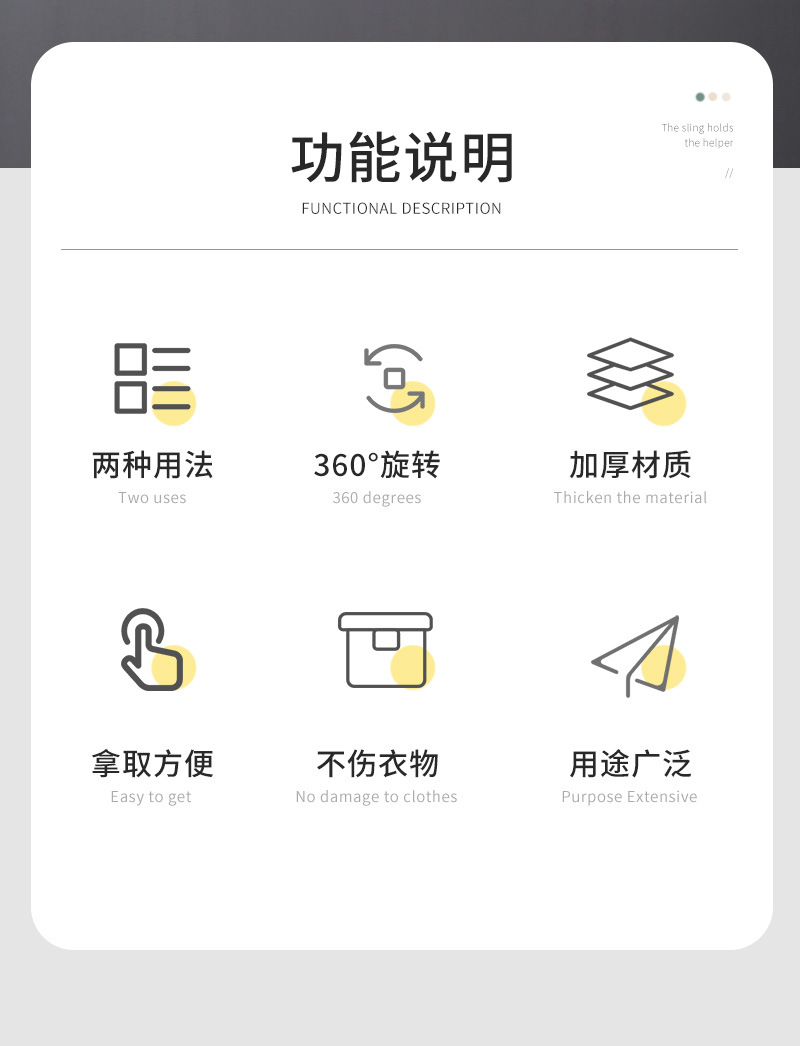 The sling holds
the helper

//

功能说明

FUNCTIONAL DESCRIPTION

两种用法
Two uses

360°旋转
360 degrees

加厚材质
Thicken the material

拿取方便
Easy to get

不伤衣物
No damage to clothes

用途广泛
Purpose Extensive