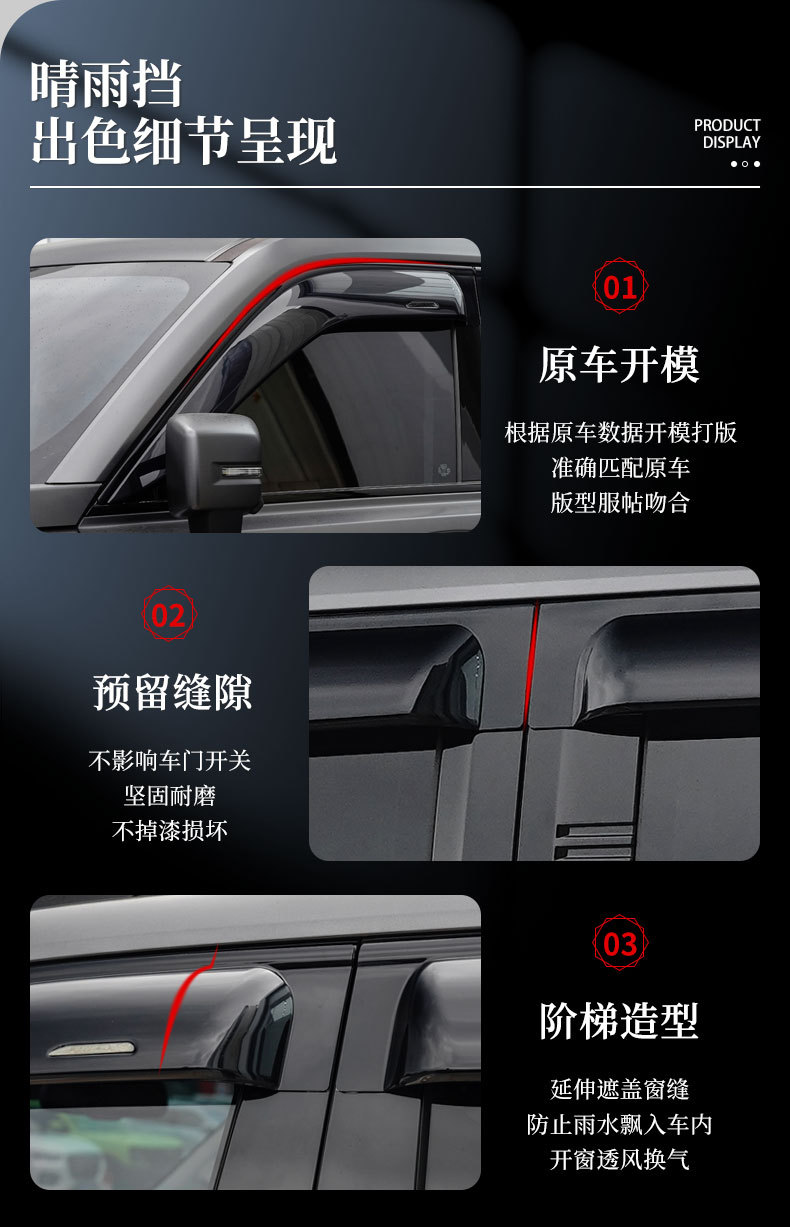 晴雨挡
出色细节呈现

PRODUCT
DISPLAY

01

原车开模

根据原车数据开模打版
准确匹配原车
版型服帖吻合

02

预留缝隙

不影响车门开关
坚固耐磨
不掉漆损坏

03

阶梯造型

延伸遮盖窗缝
防止雨水飘入车内
开窗透风换气