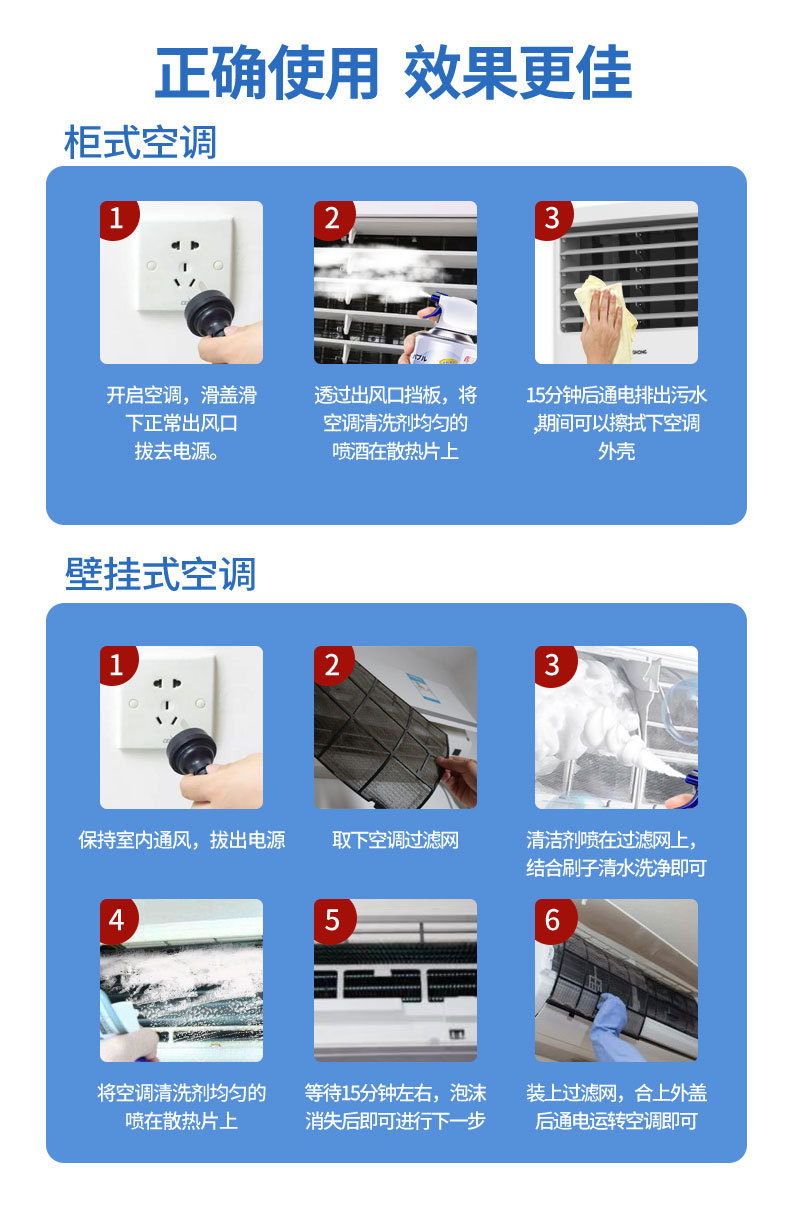 正确使用 效果更佳

柜式空调

1
开启空调，滑盖滑下正常出风口拔去电源。

2
透过出风口挡板，将空调清洗剂均匀的喷洒在散热片上

3
15分钟后通电排出污水,期间可以擦拭下空调外壳

壁挂式空调

1
保持室内通风，拔出电源

2
取下空调过滤网

3
清洁剂喷在过滤网上，结合刷子清水洗净即可

4
将空调清洗剂均匀的喷在散热片上

5
等待15分钟左右，泡沫消失后即可进行下一步

6
装上过滤网，合上外盖后通电运转空调即可