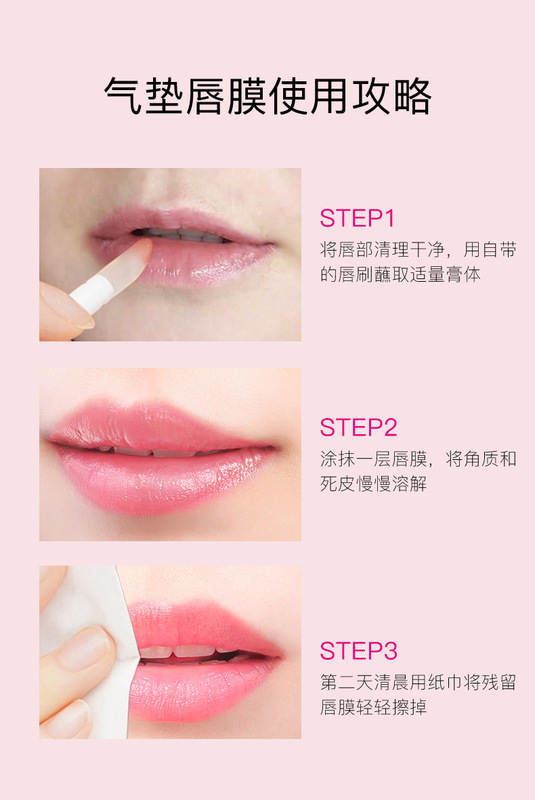 气垫唇膜使用攻略

STEP1
将唇部清理干净，用自带的唇刷蘸取适量膏体

STEP2
涂抹一层唇膜，将角质和死皮慢慢溶解

STEP3
第二天清晨用纸巾将残留唇膜轻轻擦掉