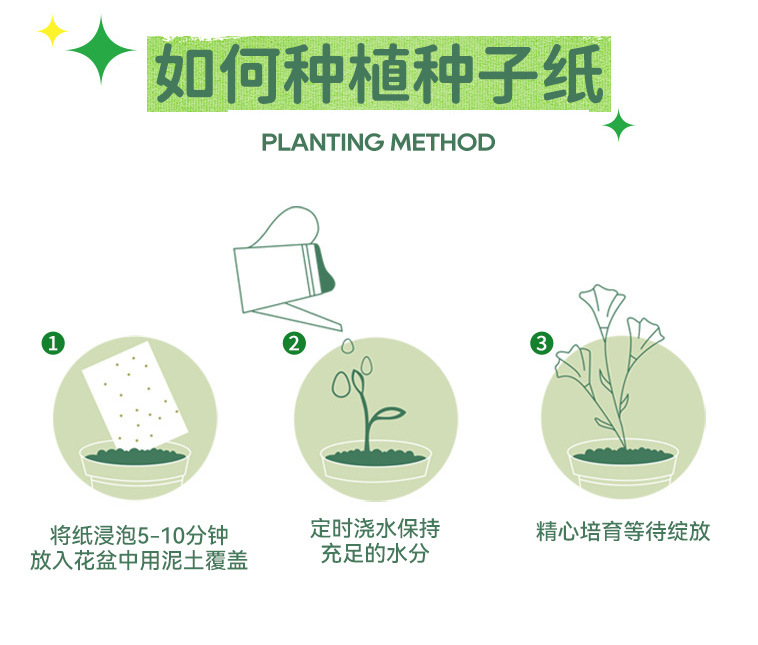 如何种植种子纸

PLANTING METHOD

1
将纸浸泡5-10分钟
放入花盆中用泥土覆盖

2
定时浇水保持
充足的水分

3
精心培育等待绽放